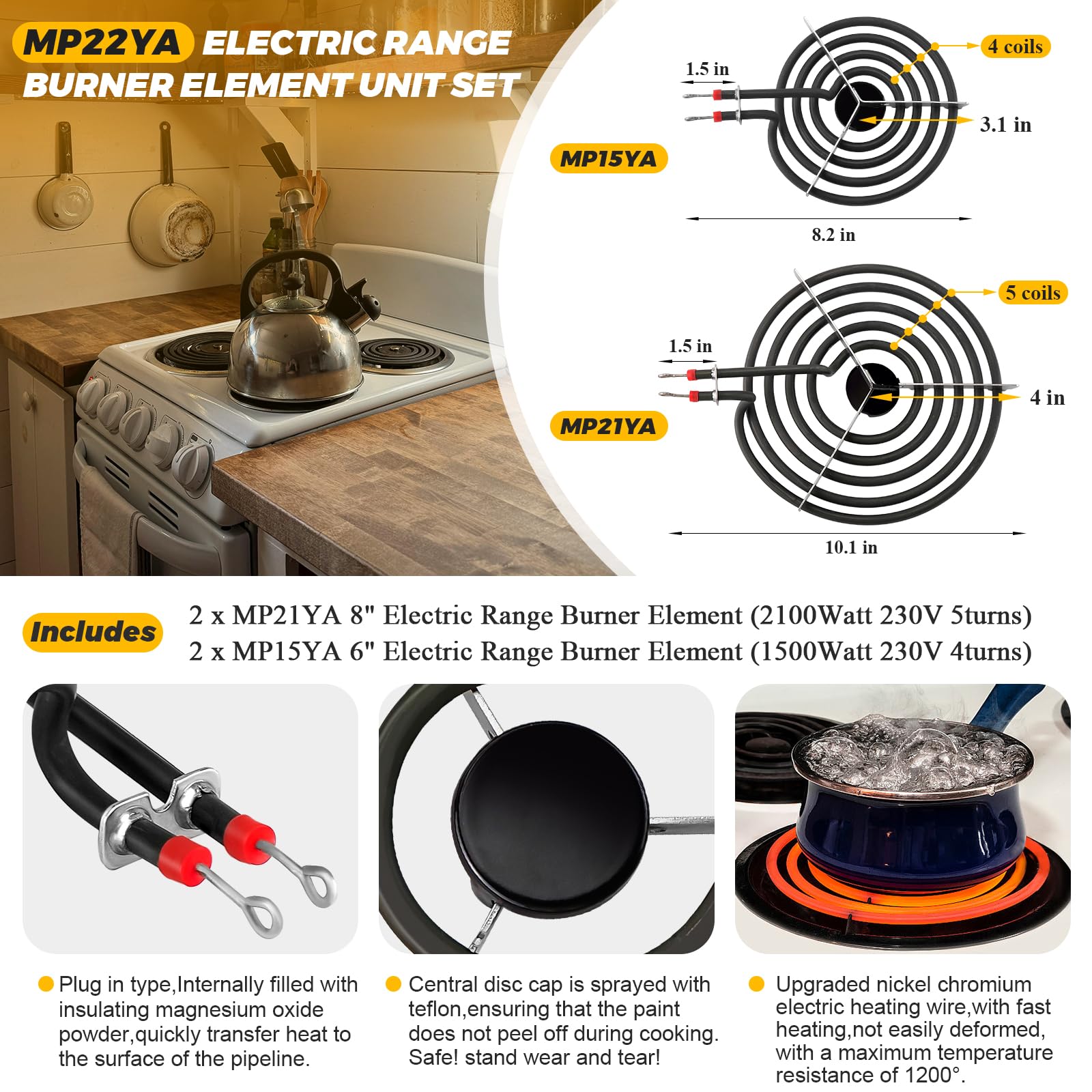 MP22YA ELECTRIC RANGE BURNER ELEMENT UNIT SET

1.5 in

4 coils

3.1 in

MP15YA

8.2 in

1.5 in

5 coils

4 in

MP21YA

10.1 in

Includes

2 x MP21YA 8" Electric Range Burner Element (2100Watt 230V 5turns)
2 x MP15YA 6" Electric Range Burner Element (1500Watt 230V 4turns)

Plug in type,Internally filled with insulating magnesium oxide powder,quickly transfer heat to the surface of the pipeline.

Central disc cap is sprayed with teflon,ensuring that the paint does not peel off during cooking. Safe! stand wear and tear!

Upgraded nickel chromium electric heating wire,with fast heating,not easily deformed, with a maximum temperature resistance of 1200°.