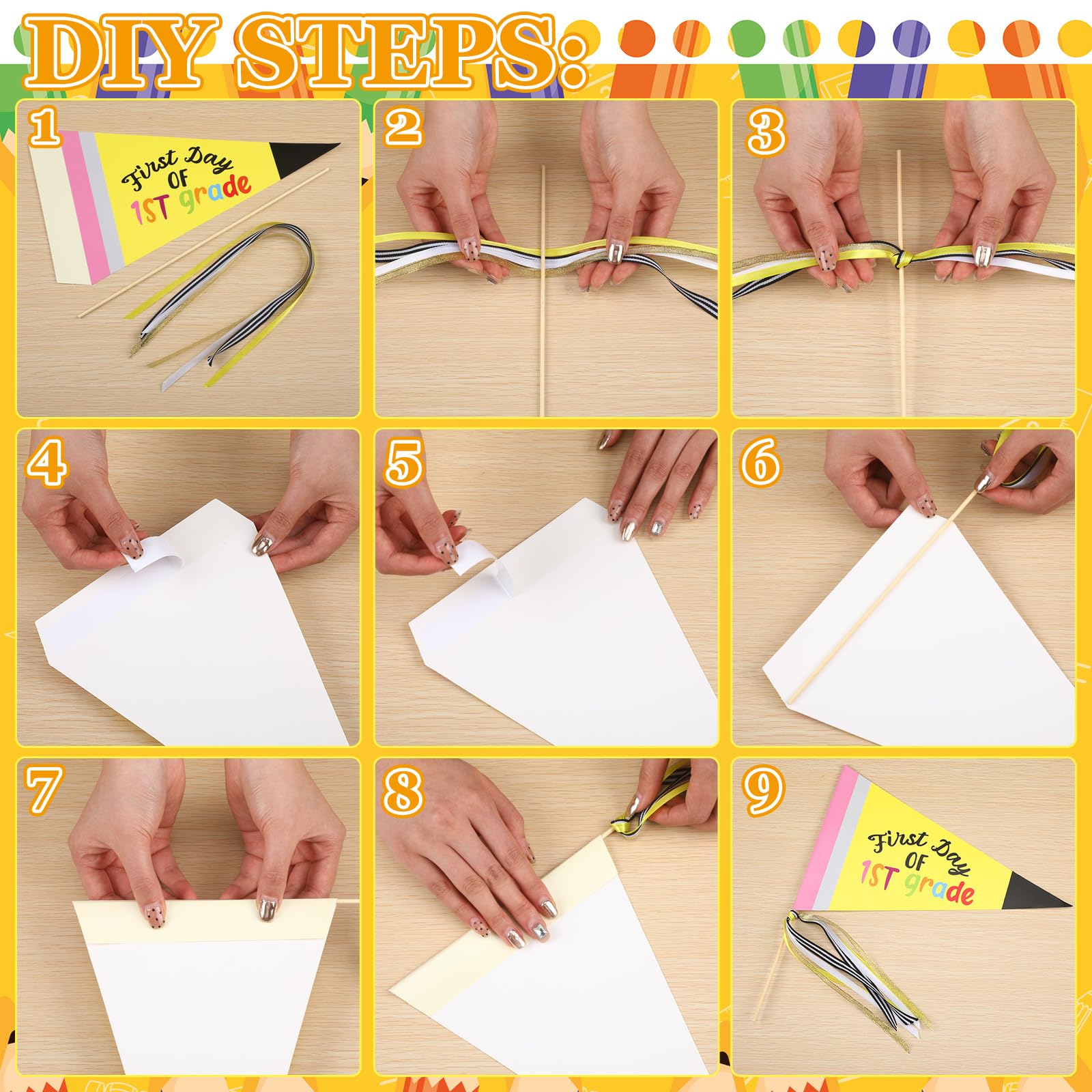 DIY STEPS:

1

First Day OF 1ST grade

2

3

4

5

6

7

8

9

First Day OF 1ST grade