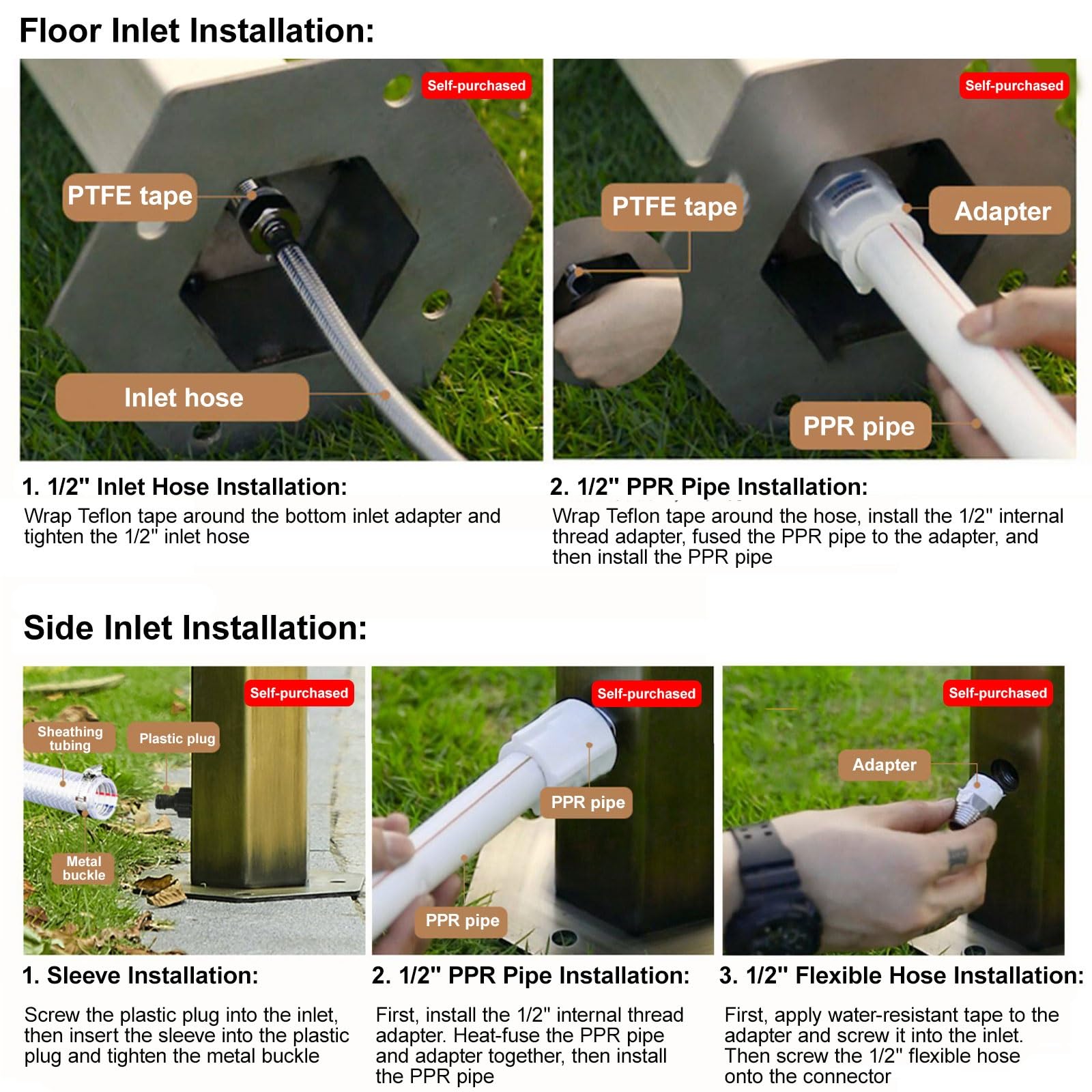 Floor Inlet Installation:

Self-purchased

PTFE tape

Inlet hose

Self-purchased

PTFE tape

Adapter

PPR pipe

1. 1/2" Inlet Hose Installation:

Wrap Teflon tape around the bottom inlet adapter and tighten the 1/2" inlet hose

2. 1/2" PPR Pipe Installation:

Wrap Teflon tape around the hose, install the 1/2" internal thread adapter, fused the PPR pipe to the adapter, and then install the PPR pipe

Side Inlet Installation:

Self-purchased

Sheathing tubing

Plastic plug

Metal buckle

Self-purchased

PPR pipe

PPR pipe

Self-purchased

Adapter

1. Sleeve Installation:

Screw the plastic plug into the inlet, then insert the sleeve into the plastic plug and tighten the metal buckle

2. 1/2" PPR Pipe Installation:

First, install the 1/2" internal thread adapter. Heat-fuse the PPR pipe and adapter together, then install the PPR pipe

3. 1/2" Flexible Hose Installation:

First, apply water-resistant tape to the adapter and screw it into the inlet. Then screw the 1/2" flexible hose onto the connector