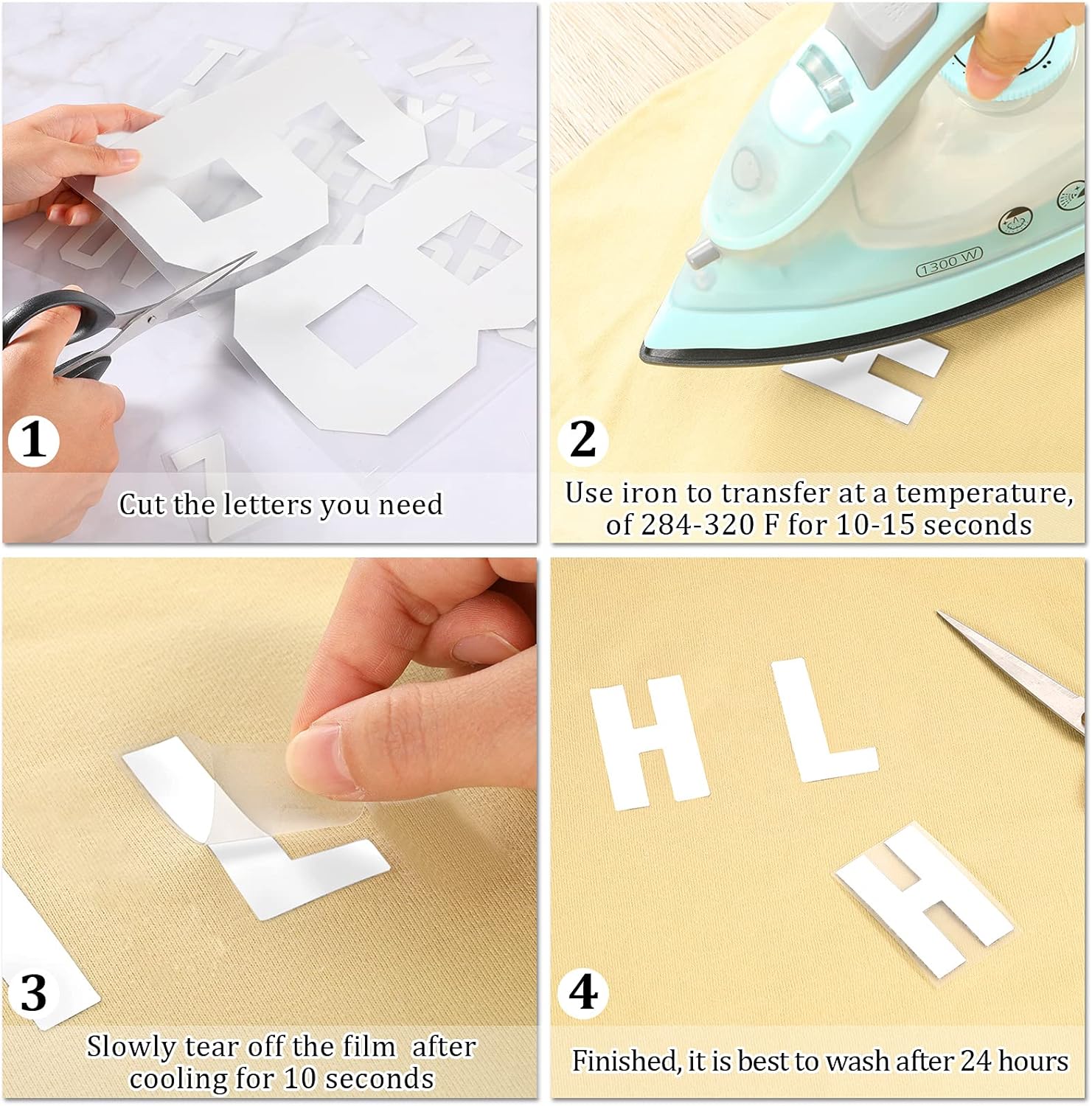 1
Cut the letters you need

1300 W
2
Use iron to transfer at a temperature, of 284-320 F for 10-15 seconds

3
Slowly tear off the film after cooling for 10 seconds

H L
H
4
Finished, it is best to wash after 24 hours