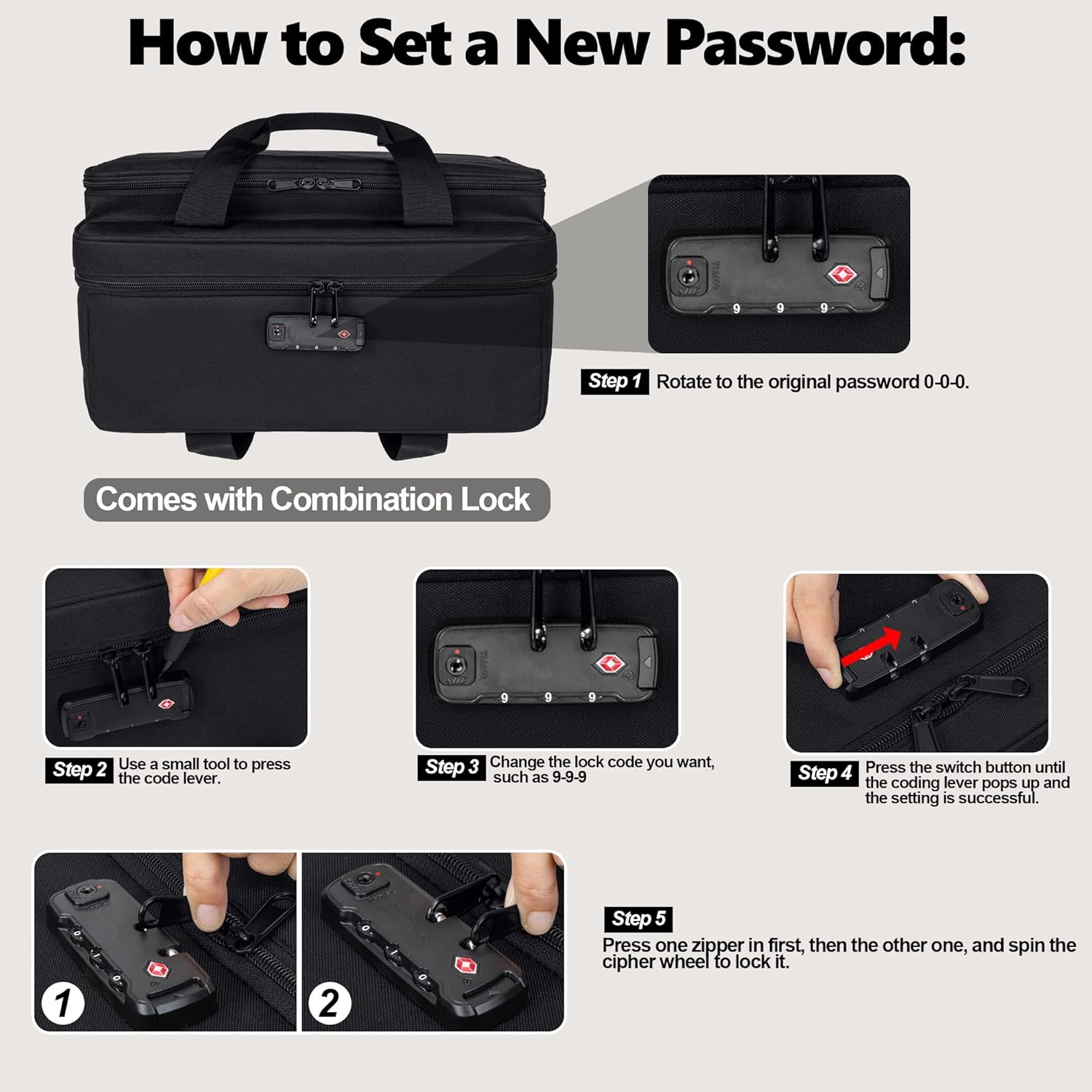 How to Set a New Password:

9 9 9

Step 1 Rotate to the original password 0-0-0.

Comes with Combination Lock

Step 2 Use a small tool to press the code lever.

9 9 9

Step 3 Change the lock code you want, such as 9-9-9

Step 4 Press the switch button until the coding lever pops up and the setting is successful.

1

2

Step 5
Press one zipper in first, then the other one, and spin the cipher wheel to lock it.