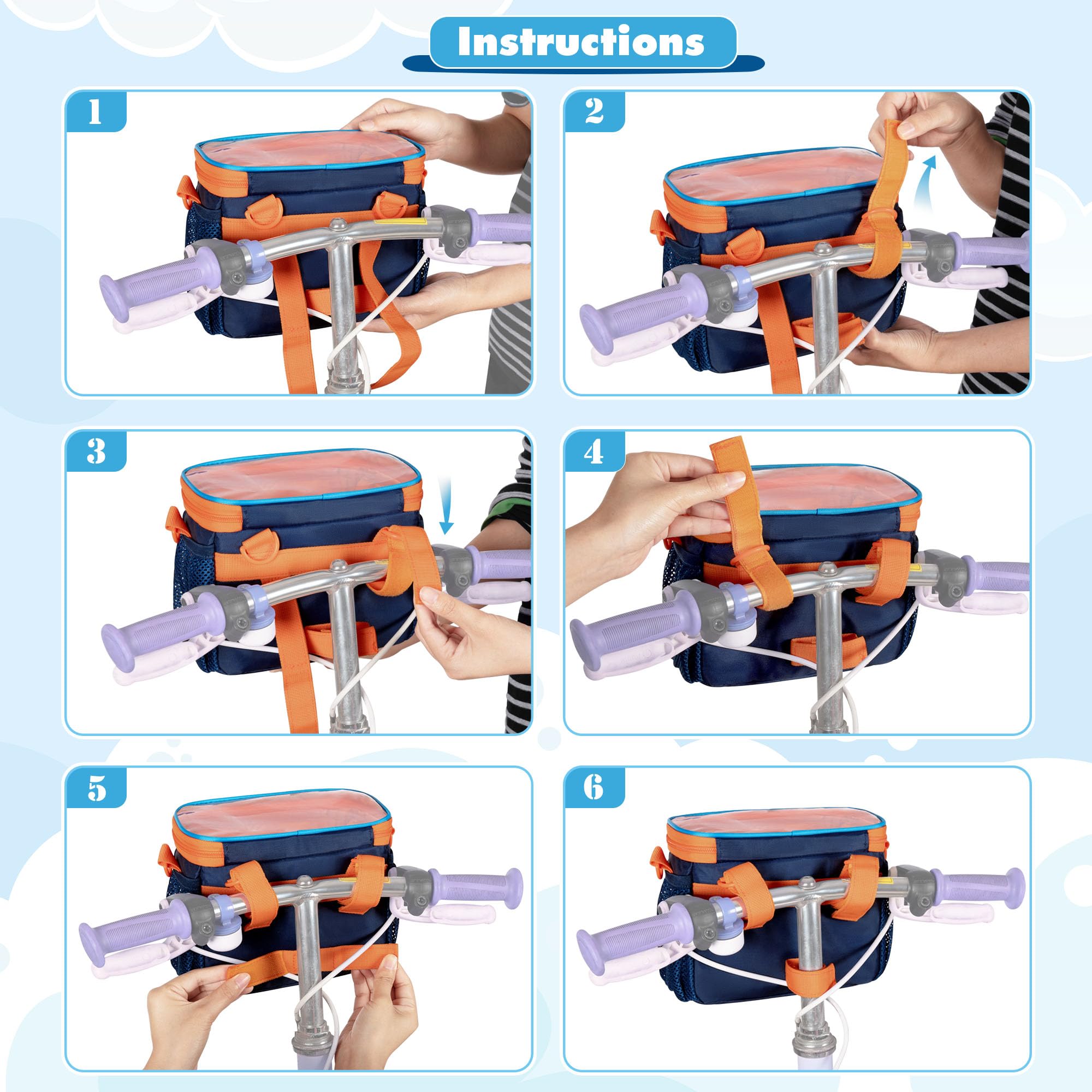 Instructions

1

2

3

4

5

6