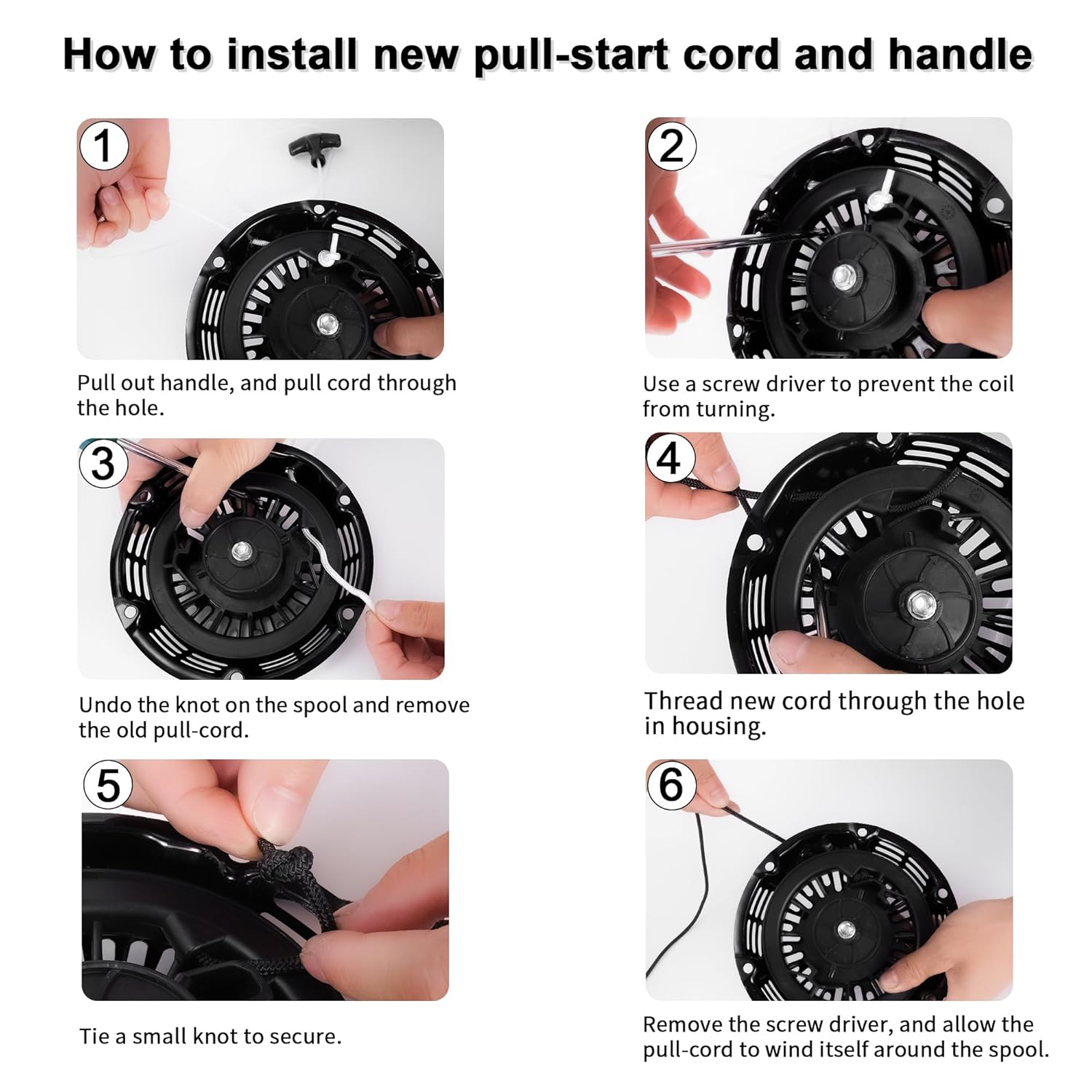 How to install new pull-start cord and handle

1

Pull out handle, and pull cord through the hole.

2

Use a screw driver to prevent the coil from turning.

3

Undo the knot on the spool and remove the old pull-cord.

4

Thread new cord through the hole in housing.

5

Tie a small knot to secure.

6

Remove the screw driver, and allow the pull-cord to wind itself around the spool.