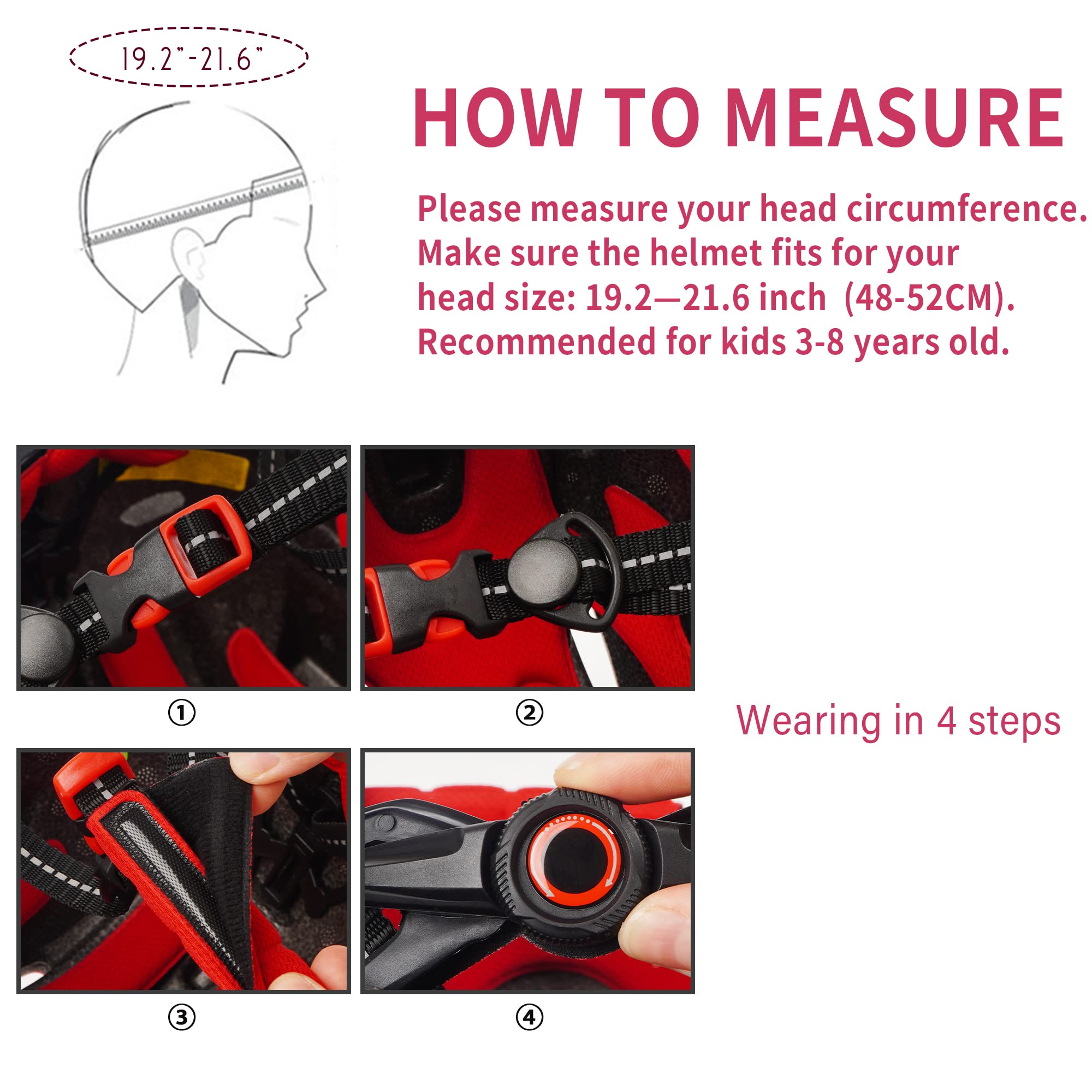 19.2"-21.6"

HOW TO MEASURE

Please measure your head circumference. Make sure the helmet fits for your head size: 19.2—21.6 inch (48-52CM). Recommended for kids 3-8 years old.

①

②

Wearing in 4 steps

③

④