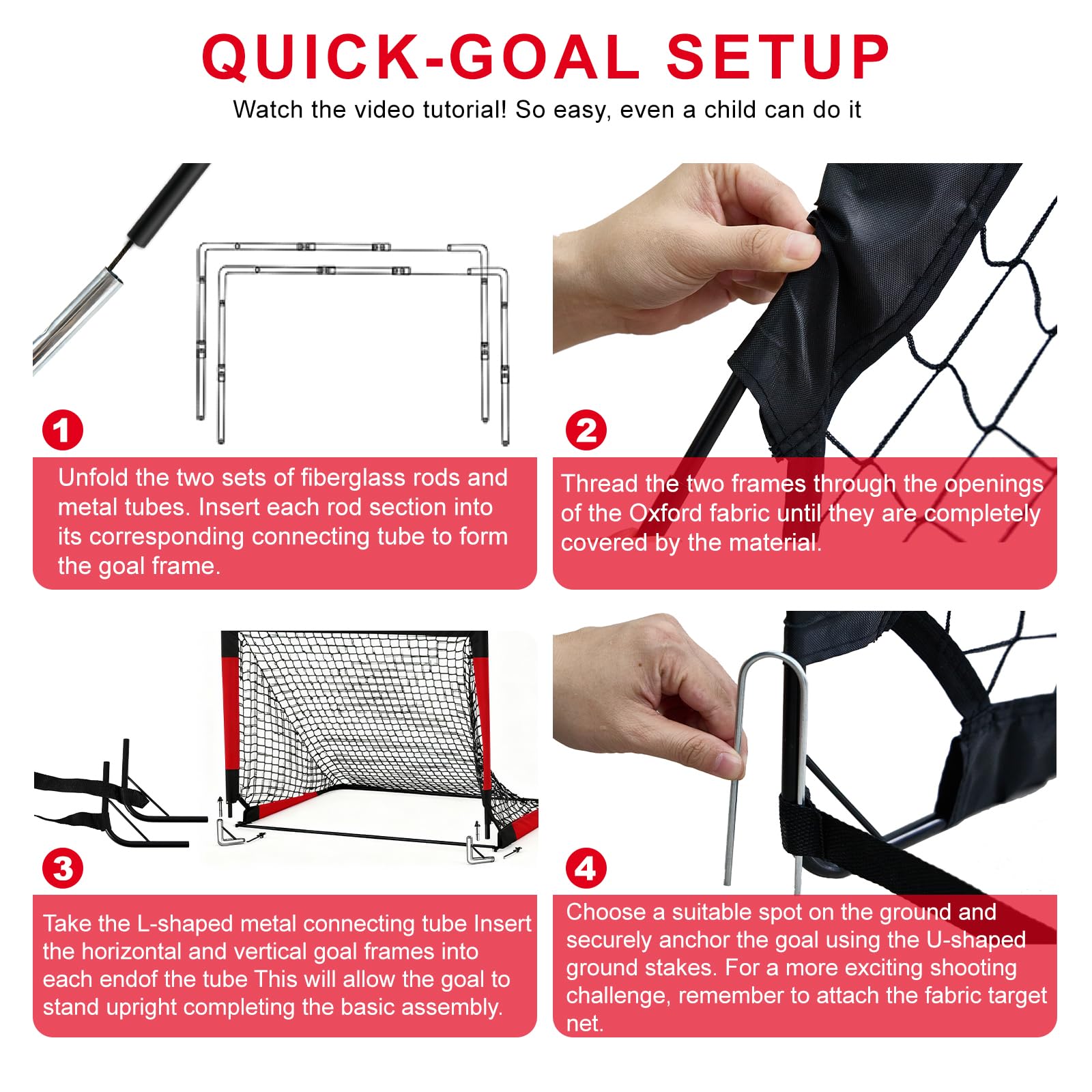 QUICK-GOAL SETUP

Watch the video tutorial! So easy, even a child can do it

1

Unfold the two sets of fiberglass rods and metal tubes. Insert each rod section into its corresponding connecting tube to form the goal frame.

2

Thread the two frames through the openings of the Oxford fabric until they are completely covered by the material.

3

Take the L-shaped metal connecting tube Insert the horizontal and vertical goal frames into each endof the tube This will allow the goal to stand upright completing the basic assembly.

4

Choose a suitable spot on the ground and securely anchor the goal using the U-shaped ground stakes. For a more exciting shooting challenge, remember to attach the fabric target net.