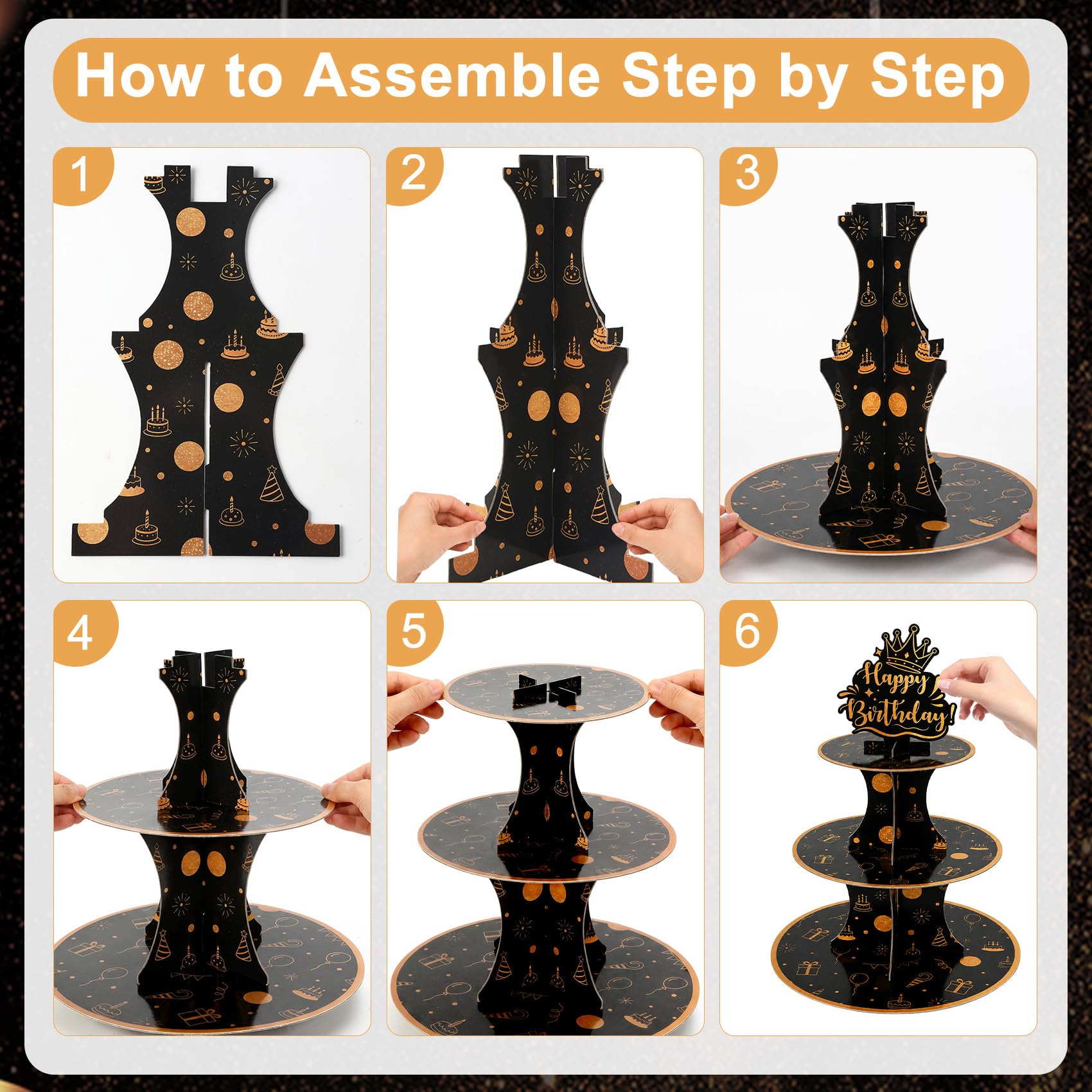 How to Assemble Step by Step

1

2

3

4

5

6

Happy Birthday!