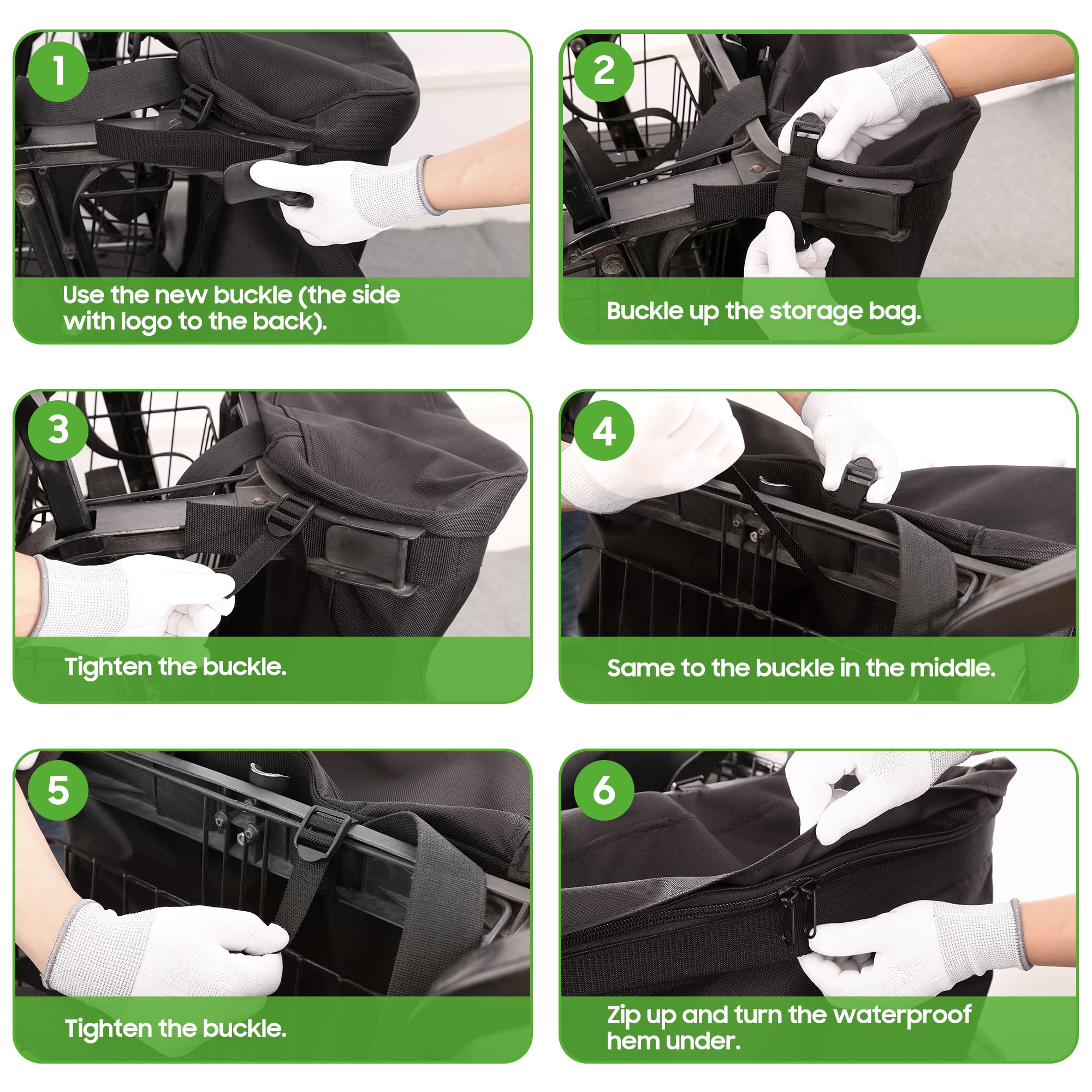 1

Use the new buckle (the side with logo to the back).

2

Buckle up the storage bag.

3

Tighten the buckle.

4

Same to the buckle in the middle.

5

Tighten the buckle.

6

Zip up and turn the waterproof hem under.