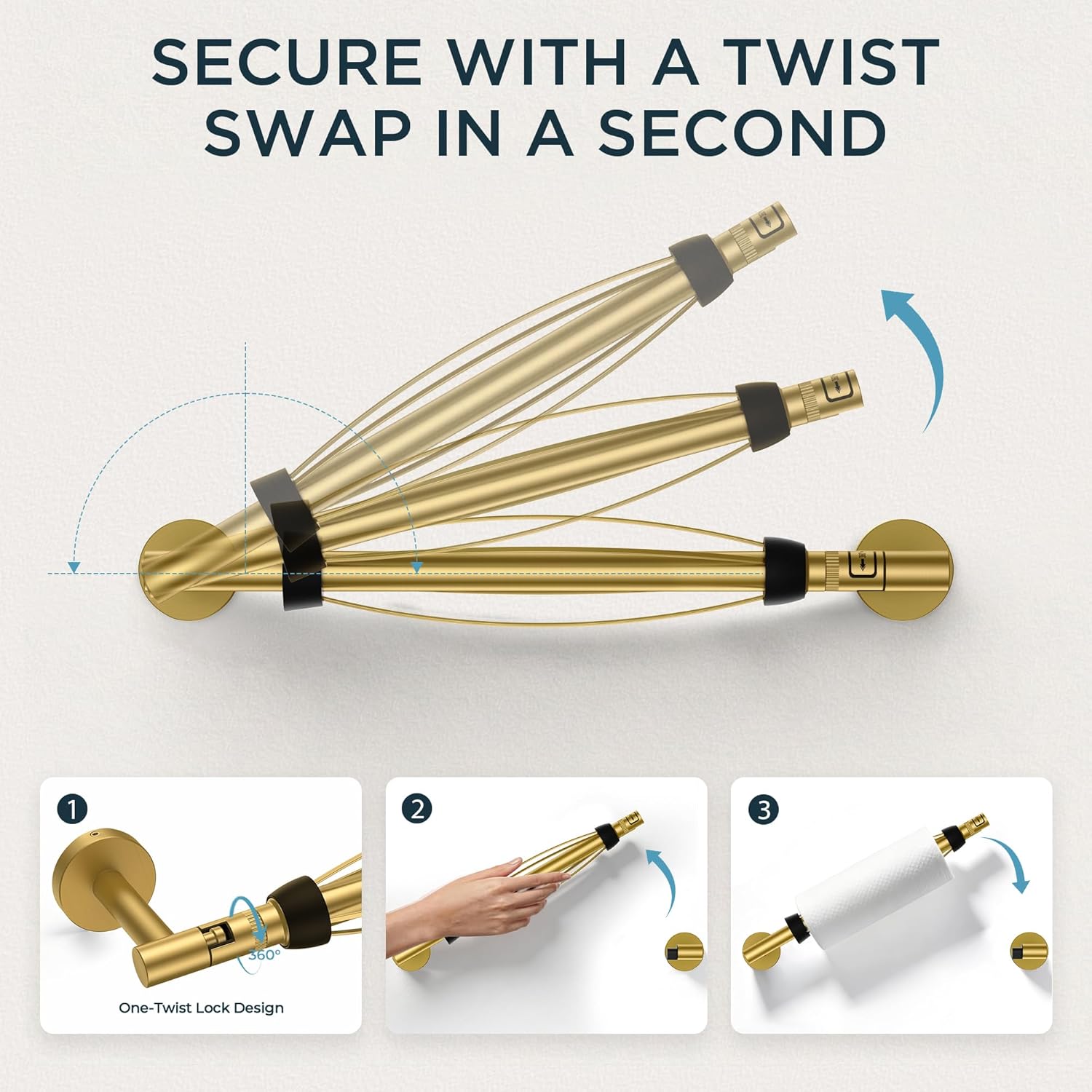 SECURE WITH A TWIST
SWAP IN A SECOND

1

360°

One-Twist Lock Design

2

3