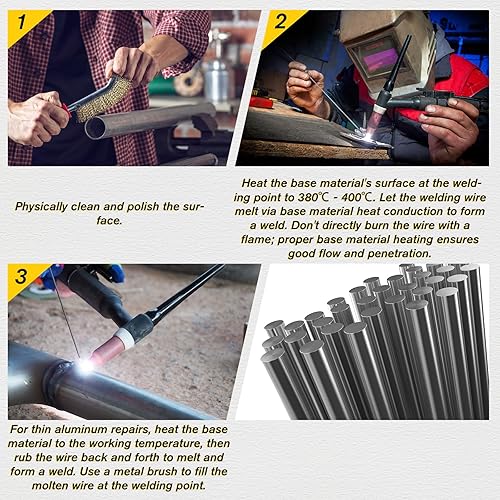 1

2

Physically clean and polish the surface.

Heat the base material's surface at the welding point to 380℃ - 400℃. Let the welding wire melt via base material heat conduction to form a weld. Don't directly burn the wire with a flame; proper base material heating ensures good flow and penetration.

3

For thin aluminum repairs, heat the base material to the working temperature, then rub the wire back and forth to melt and form a weld. Use a metal brush to fill the molten wire at the welding point.