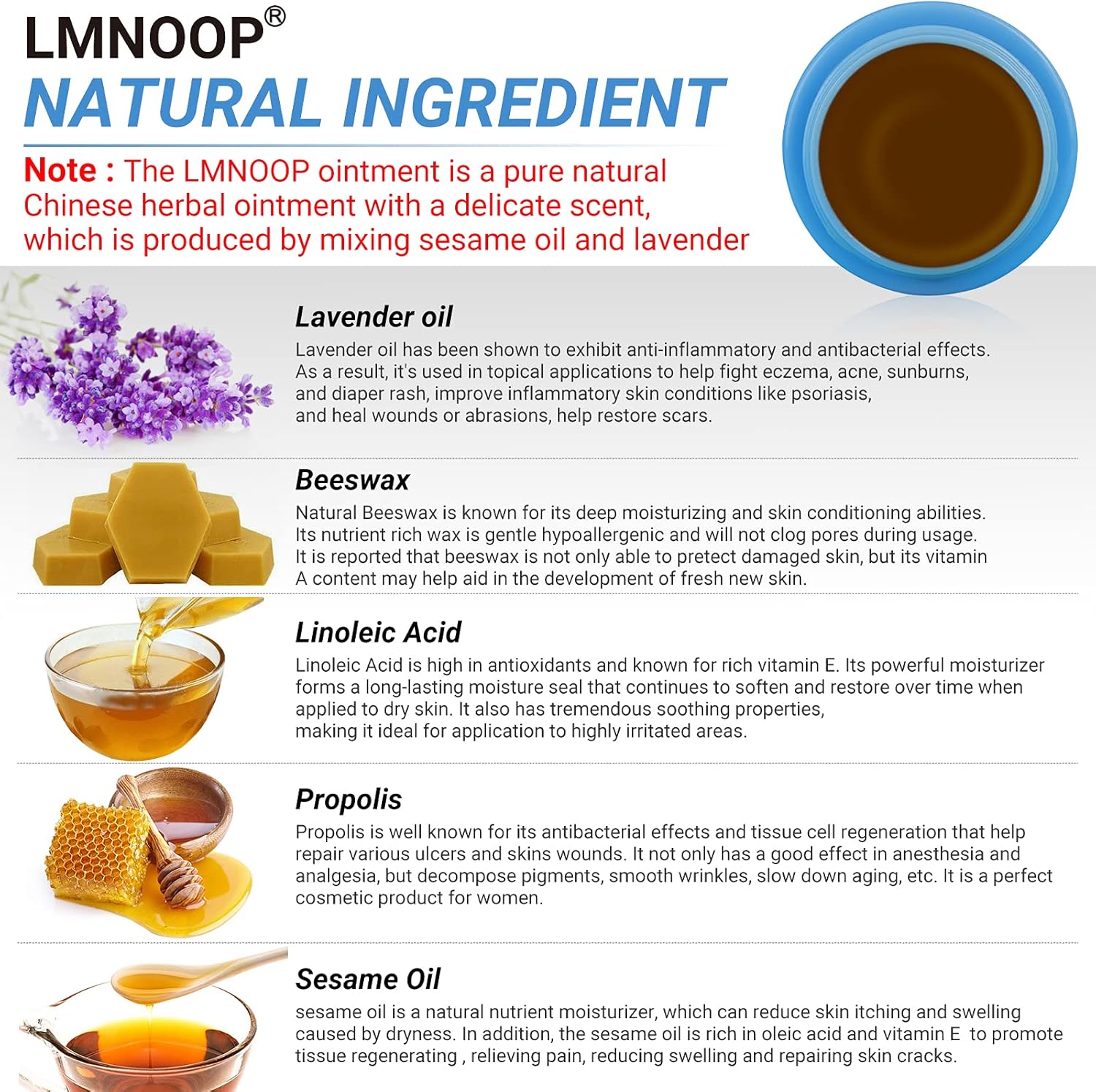 LMNOOP®
NATURAL INGREDIENT

Note : The LMNOOP ointment is a pure natural Chinese herbal ointment with a delicate scent, which is produced by mixing sesame oil and lavender

Lavender oil
Lavender oil has been shown to exhibit anti-inflammatory and antibacterial effects. As a result, it's used in topical applications to help fight eczema, acne, sunburns, and diaper rash, improve inflammatory skin conditions like psoriasis, and heal wounds or abrasions, help restore scars.

Beeswax
Natural Beeswax is known for its deep moisturizing and skin conditioning abilities. Its nutrient rich wax is gentle hypoallergenic and will not clog pores during usage. It is reported that beeswax is not only able to pretect damaged skin, but its vitamin A content may help aid in the development of fresh new skin.

Linoleic Acid
Linoleic Acid is high in antioxidants and known for rich vitamin E. Its powerful moisturizer forms a long-lasting moisture seal that continues to soften and restore over time when applied to dry skin. It also has tremendous soothing properties, making it ideal for application to highly irritated areas.

Propolis
Propolis is well known for its antibacterial effects and tissue cell regeneration that help repair various ulcers and skins wounds. It not only has a good effect in anesthesia and analgesia, but decompose pigments, smooth wrinkles, slow down aging, etc. It is a perfect cosmetic product for women.

Sesame Oil
sesame oil is a natural nutrient moisturizer, which can reduce skin itching and swelling caused by dryness. In addition, the sesame oil is rich in oleic acid and vitamin E to promote tissue regenerating , relieving pain, reducing swelling and repairing skin cracks.