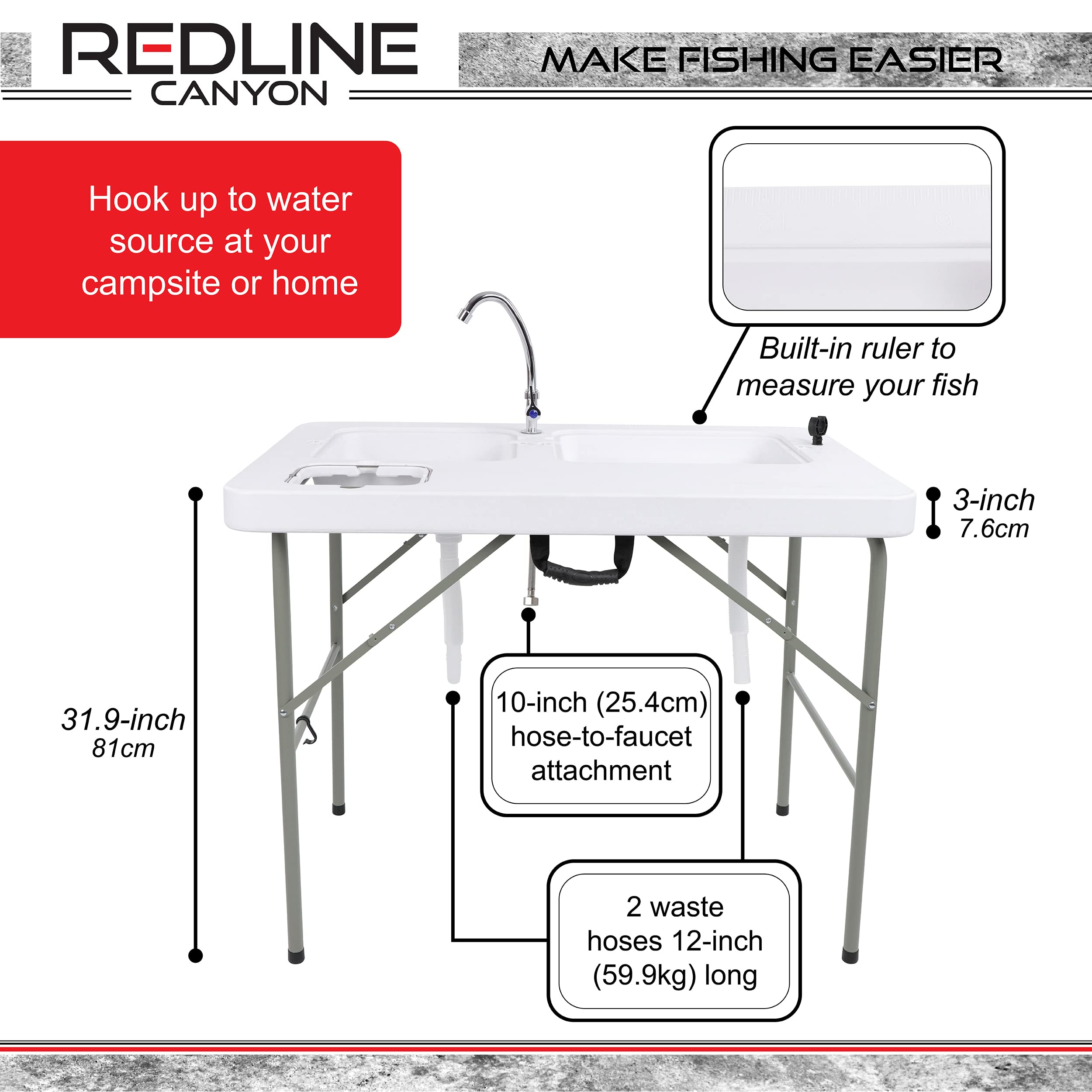 REDLINE
CANYON

MAKE FISHING EASIER

Hook up to water source at your campsite or home

12

6

Built-in ruler to measure your fish

3-inch
7.6cm

31.9-inch
81cm

10-inch (25.4cm) hose-to-faucet attachment

2 waste hoses 12-inch (59.9kg) long