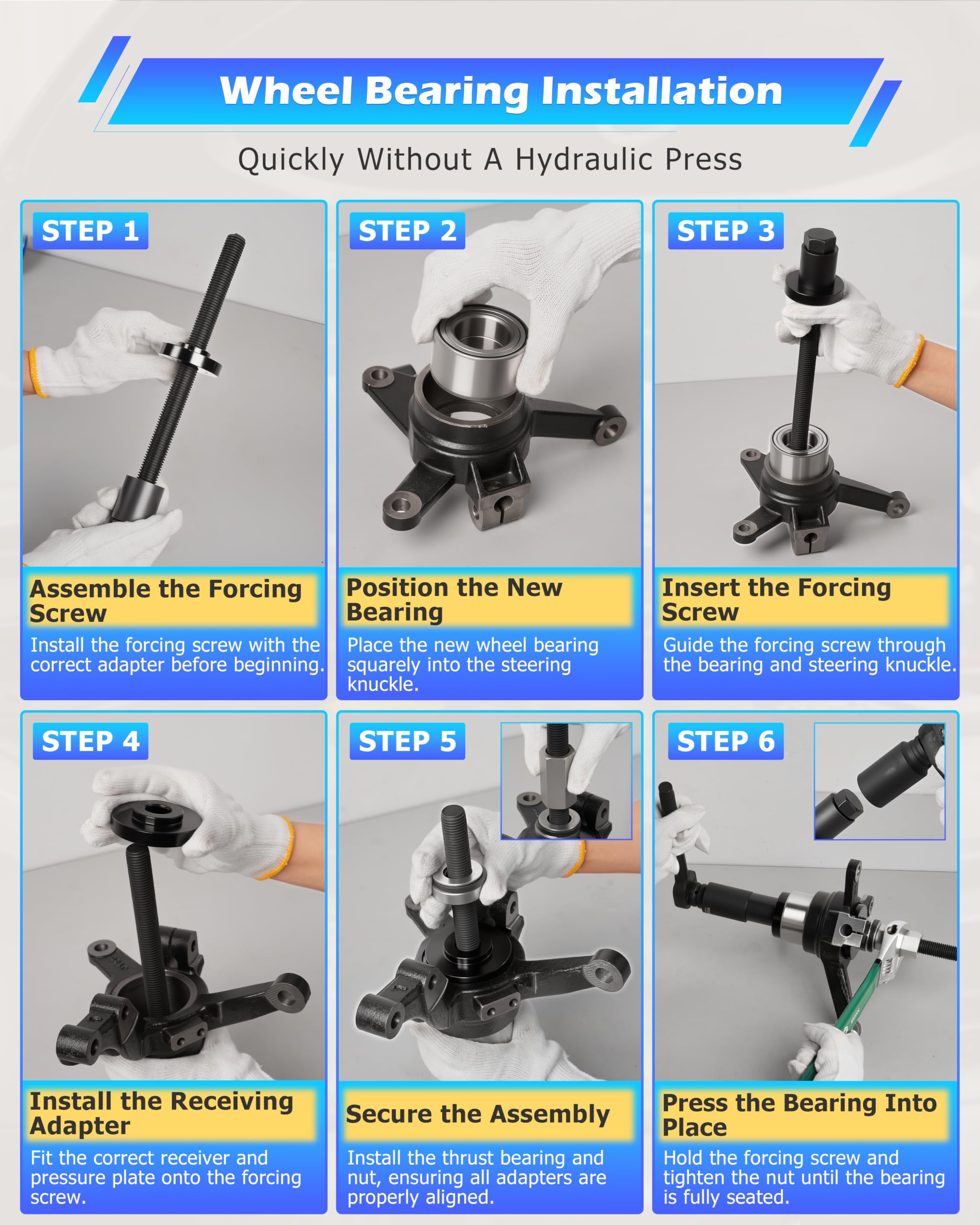 Wheel Bearing Installation

Quickly Without A Hydraulic Press

STEP 1

Assemble the Forcing Screw

Install the forcing screw with the correct adapter before beginning.

STEP 2

Position the New Bearing

Place the new wheel bearing squarely into the steering knuckle.

STEP 3

Insert the Forcing Screw

Guide the forcing screw through the bearing and steering knuckle.

STEP 4

Install the Receiving Adapter

Fit the correct receiver and pressure plate onto the forcing screw.

STEP 5

Secure the Assembly

Install the thrust bearing and nut, ensuring all adapters are properly aligned.

STEP 6

Press the Bearing Into Place

Hold the forcing screw and tighten the nut until the bearing is fully seated.