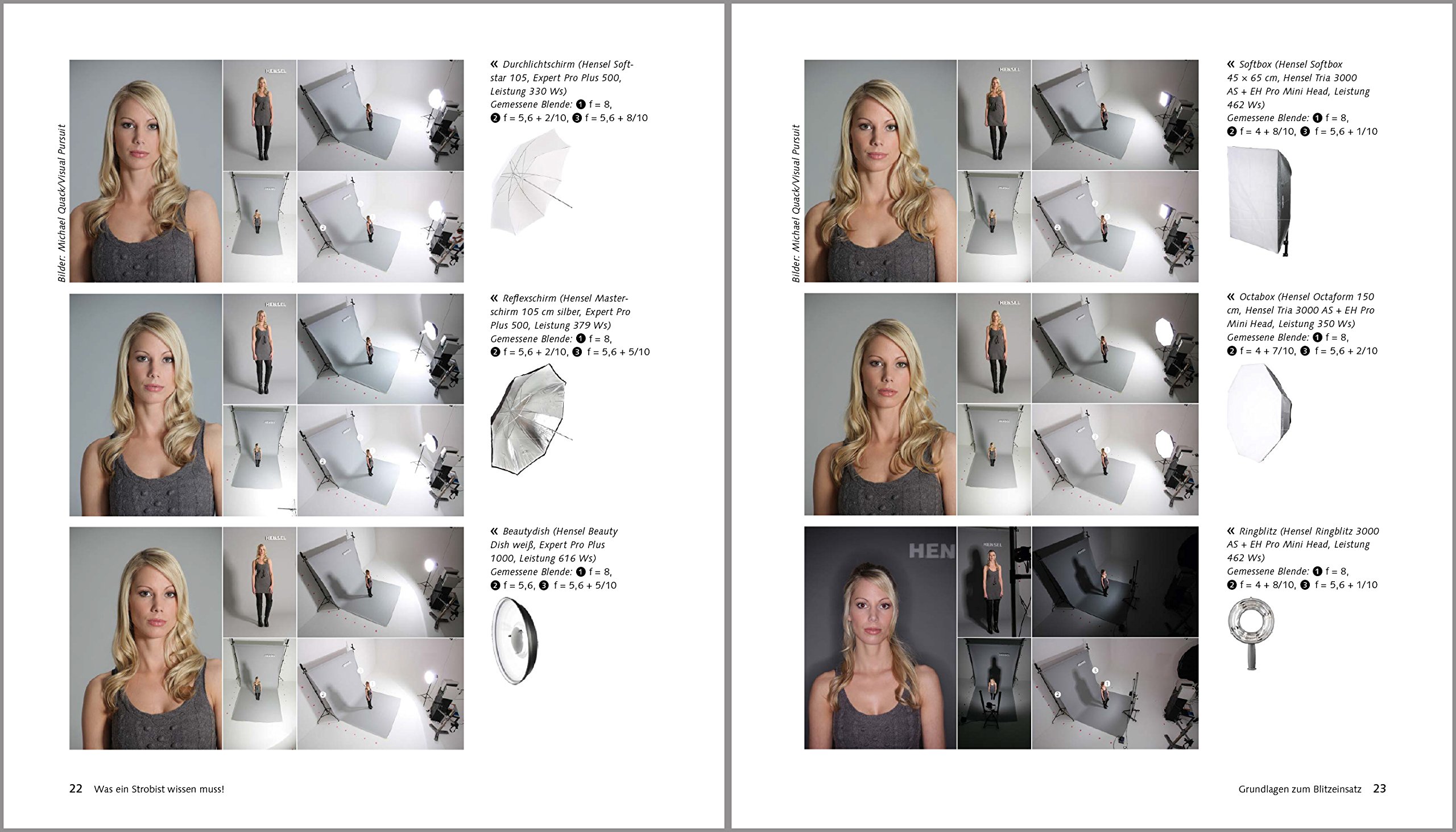 Bilder: Michael Quack/Visual Pursuit

HENSEL

« Durchlichtschirm (Hensel Softstar 105, Expert Pro Plus 500, Leistung 330 Ws)
Gemessene Blende: ❶ f = 8, ❷ f = 5,6 + 2/10, ❸ f = 5,6 + 8/10

HENSEL

« Reflexschirm (Hensel Masterschirm 105 cm silber, Expert Pro Plus 500, Leistung 379 Ws)
Gemessene Blende: ❶ f = 8, ❷ f = 5,6 + 2/10, ❸ f = 5,6 + 5/10

HENSEL

« Beautydish (Hensel Beauty Dish weiß, Expert Pro Plus 1000, Leistung 616 Ws)
Gemessene Blende: ❶ f = 8, ❷ f = 5,6, ❸ f = 5,6 + 5/10

22 Was ein Strobist wissen muss!

Bilder: Michael Quack/Visual Pursuit

HENSEL

« Softbox (Hensel Softbox 45 × 65 cm, Hensel Tria 3000 AS + EH Pro Mini Head, Leistung 462 Ws)
Gemessene Blende: ❶ f = 8, ❷ f = 4 + 8/10, ❸ f = 5,6 + 1/10

HENSEL

« Octabox (Hensel Octaform 150 cm, Hensel Tria 3000 AS + EH Pro Mini Head, Leistung 350 Ws)
Gemessene Blende: ❶ f = 8, ❷ f = 4 + 7/10, ❸ f = 5,6 + 2/10

HEN

HENSEL

« Ringblitz (Hensel Ringblitz 3000 AS + EH Pro Mini Head, Leistung 462 Ws)
Gemessene Blende: ❶ f = 8, ❷ f = 4 + 8/10, ❸ f = 5,6 + 1/10

Grundlagen zum Blitzeinsatz 23