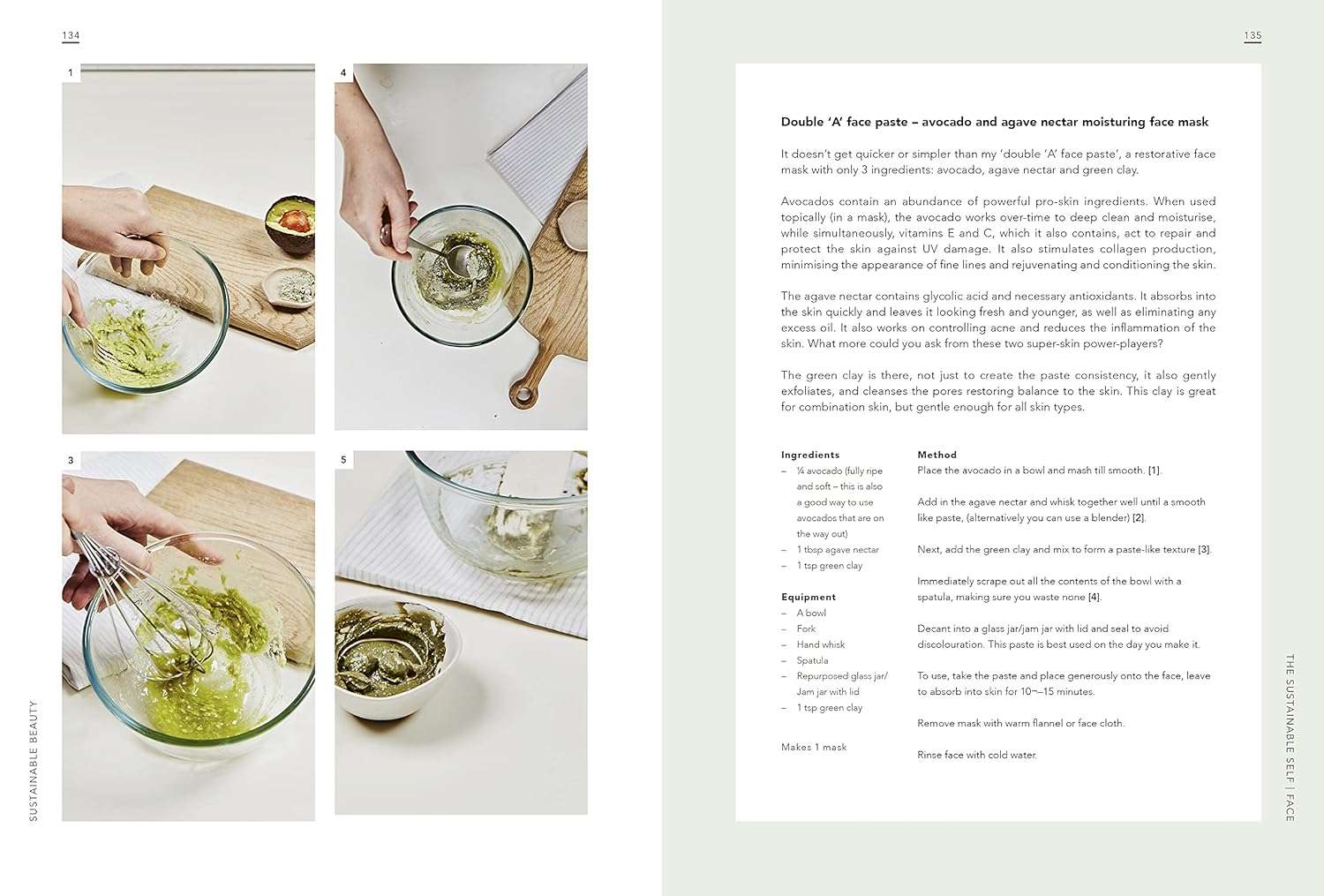 134

1

4

3

5

SUSTAINABLE BEAUTY

135

Double 'A' face paste – avocado and agave nectar moisturing face mask

It doesn't get quicker or simpler than my 'double 'A' face paste', a restorative face mask with only 3 ingredients: avocado, agave nectar and green clay.

Avocados contain an abundance of powerful pro-skin ingredients. When used topically (in a mask), the avocado works over-time to deep clean and moisturise, while simultaneously, vitamins E and C, which it also contains, act to repair and protect the skin against UV damage. It also stimulates collagen production, minimising the appearance of fine lines and rejuvenating and conditioning the skin.

The agave nectar contains glycolic acid and necessary antioxidants. It absorbs into the skin quickly and leaves it looking fresh and younger, as well as eliminating any excess oil. It also works on controlling acne and reduces the inflammation of the skin. What more could you ask from these two super-skin power-players?

The green clay is there, not just to create the paste consistency, it also gently exfoliates, and cleanses the pores restoring balance to the skin. This clay is great for combination skin, but gentle enough for all skin types.

Ingredients
– ¼ avocado (fully ripe and soft – this is also a good way to use avocados that are on the way out)
– 1 tbsp agave nectar
– 1 tsp green clay

Equipment
– A bowl
– Fork
– Hand whisk
– Spatula
– Repurposed glass jar/ Jam jar with lid
– 1 tsp green clay

Makes 1 mask

Method
Place the avocado in a bowl and mash till smooth. [1].

Add in the agave nectar and whisk together well until a smooth like paste, (alternatively you can use a blender) [2].

Next, add the green clay and mix to form a paste-like texture [3].

Immediately scrape out all the contents of the bowl with a spatula, making sure you waste none [4].

Decant into a glass jar/jam jar with lid and seal to avoid discolouration. This paste is best used on the day you make it.

To use, take the paste and place generously onto the face, leave to absorb into skin for 10¬–15 minutes.

Remove mask with warm flannel or face cloth.

Rinse face with cold water.

THE SUSTAINABLE SELF | FACE