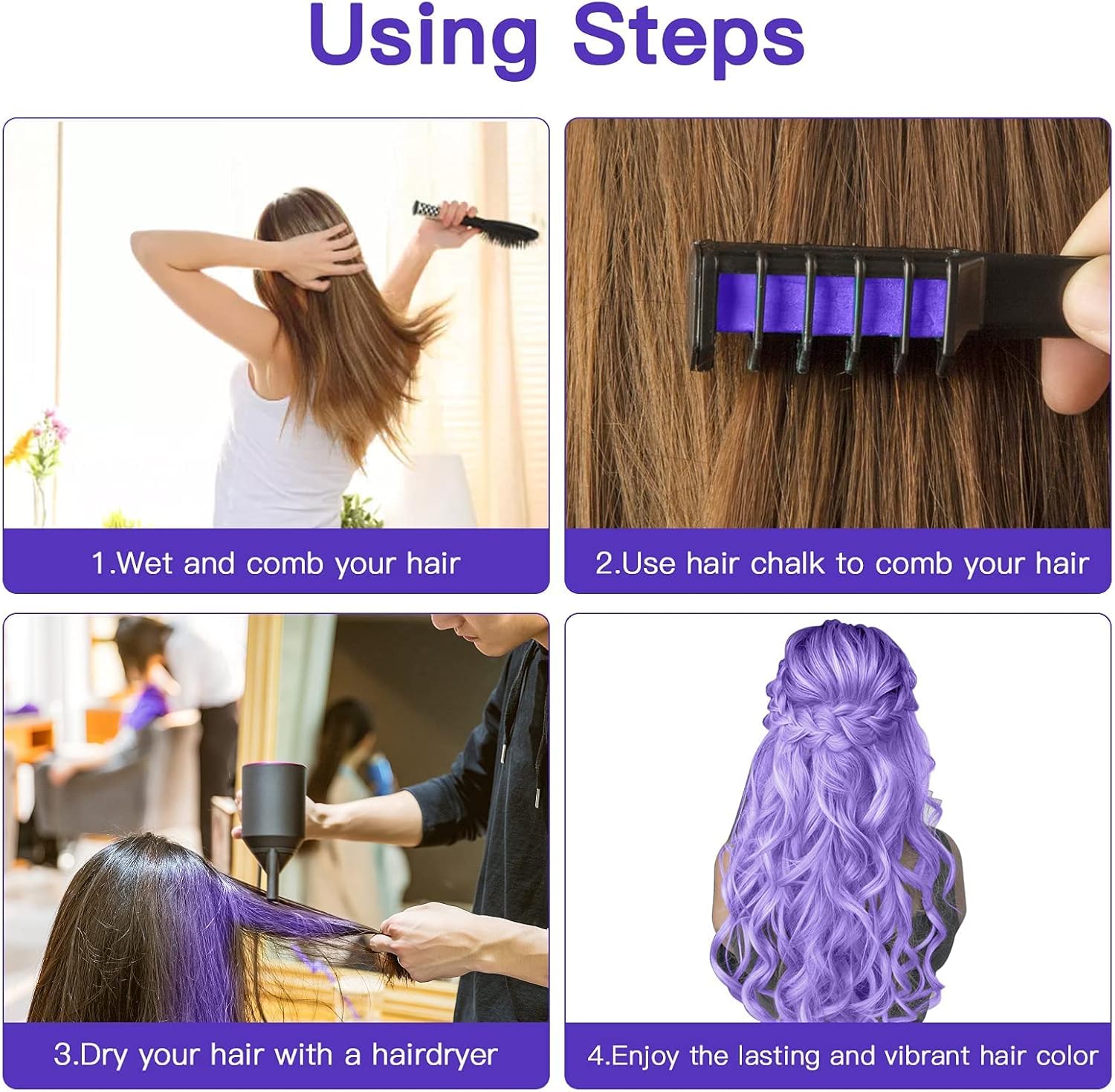 Using Steps

1.Wet and comb your hair

2.Use hair chalk to comb your hair

3.Dry your hair with a hairdryer

4.Enjoy the lasting and vibrant hair color