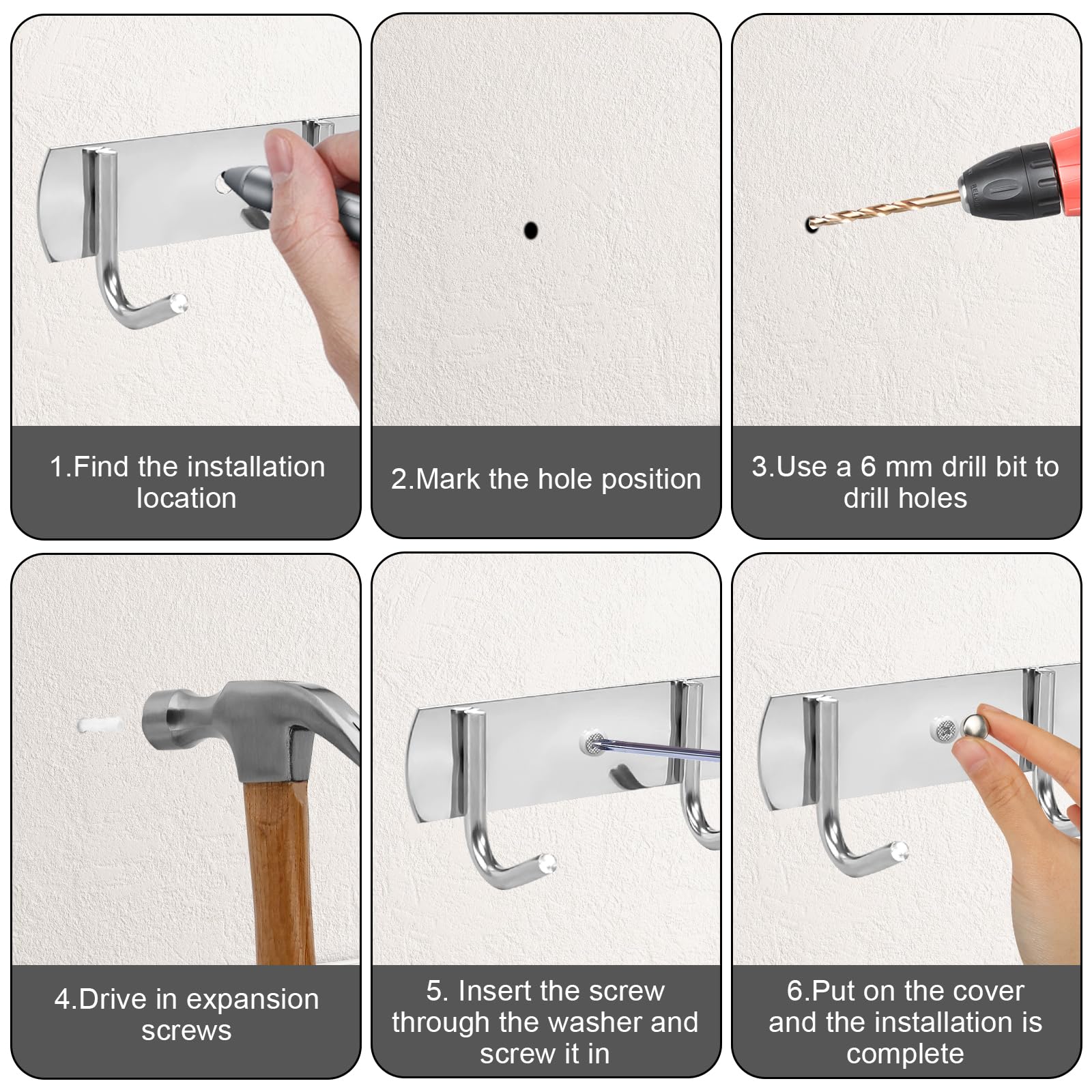 1.Find the installation location

2.Mark the hole position

3.Use a 6 mm drill bit to drill holes

4.Drive in expansion screws

5. Insert the screw through the washer and screw it in

6.Put on the cover and the installation is complete