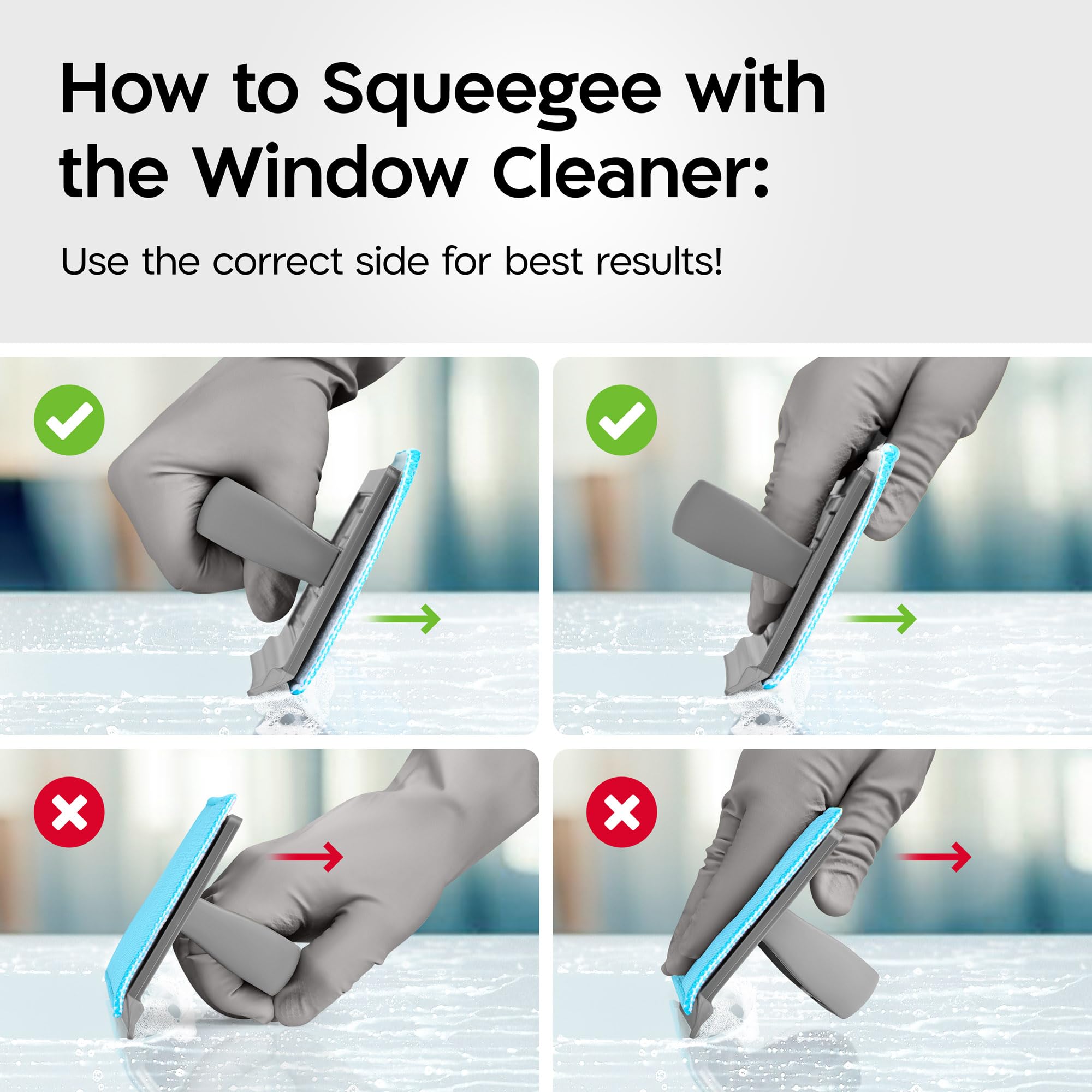 How to Squeegee with the Window Cleaner:

Use the correct side for best results!