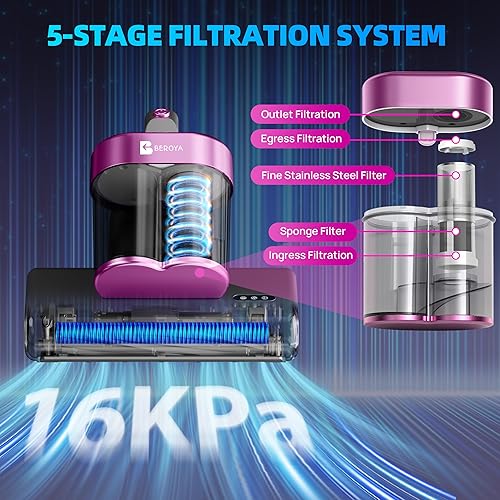 5-STAGE FILTRATION SYSTEM

BEROYA

Outlet Filtration

Egress Filtration

Fine Stainless Steel Filter

Sponge Filter

Ingress Filtration

16KPa