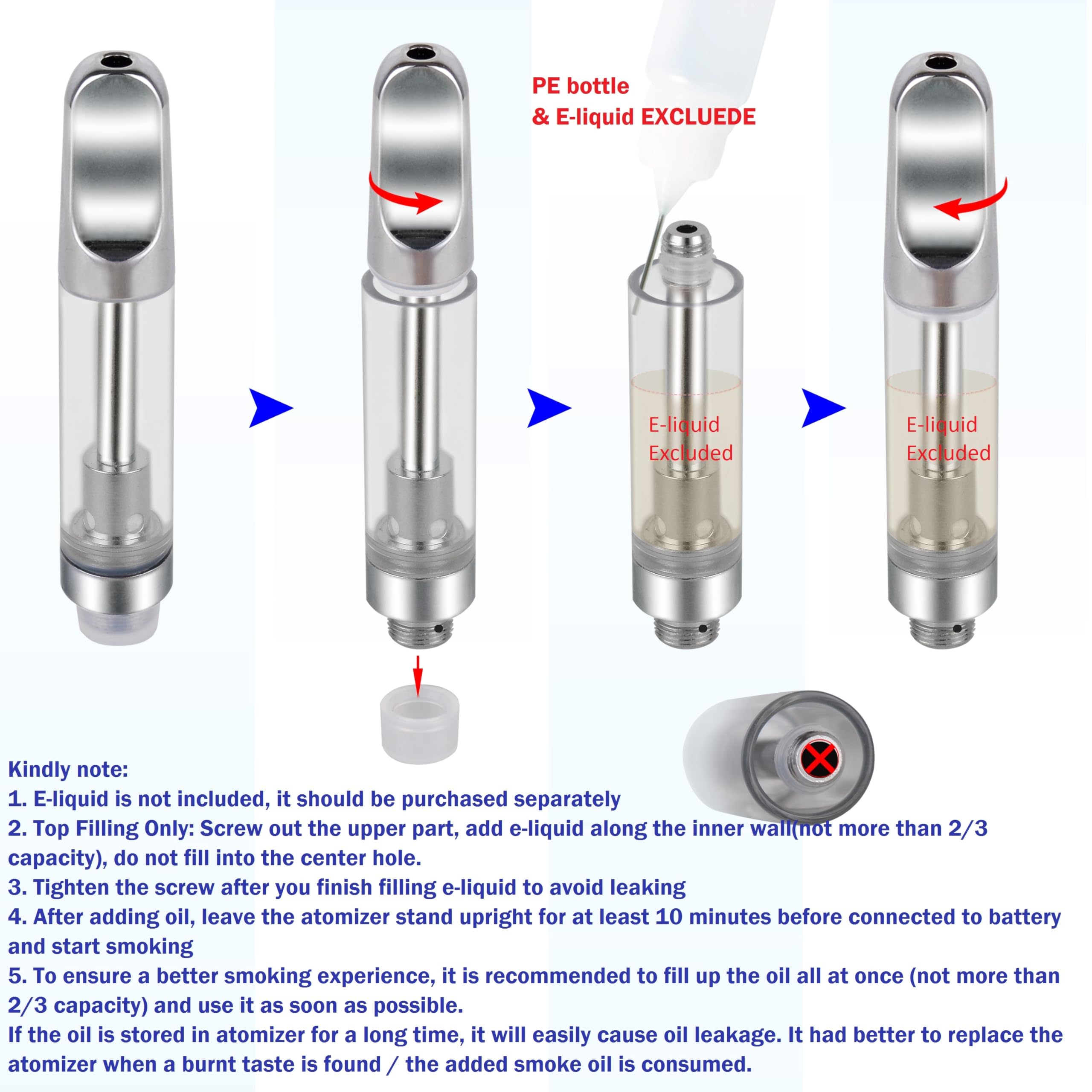 PE bottle
& E-liquid EXCLUEDE

E-liquid Excluded

E-liquid Excluded

Kindly note:
1. E-liquid is not included, it should be purchased separately
2. Top Filling Only: Screw out the upper part, add e-liquid along the inner wall(not more than 2/3 capacity), do not fill into the center hole.
3. Tighten the screw after you finish filling e-liquid to avoid leaking
4. After adding oil, leave the atomizer stand upright for at least 10 minutes before connected to battery and start smoking
5. To ensure a better smoking experience, it is recommended to fill up the oil all at once (not more than 2/3 capacity) and use it as soon as possible.
If the oil is stored in atomizer for a long time, it will easily cause oil leakage. It had better to replace the atomizer when a burnt taste is found / the added smoke oil is consumed.