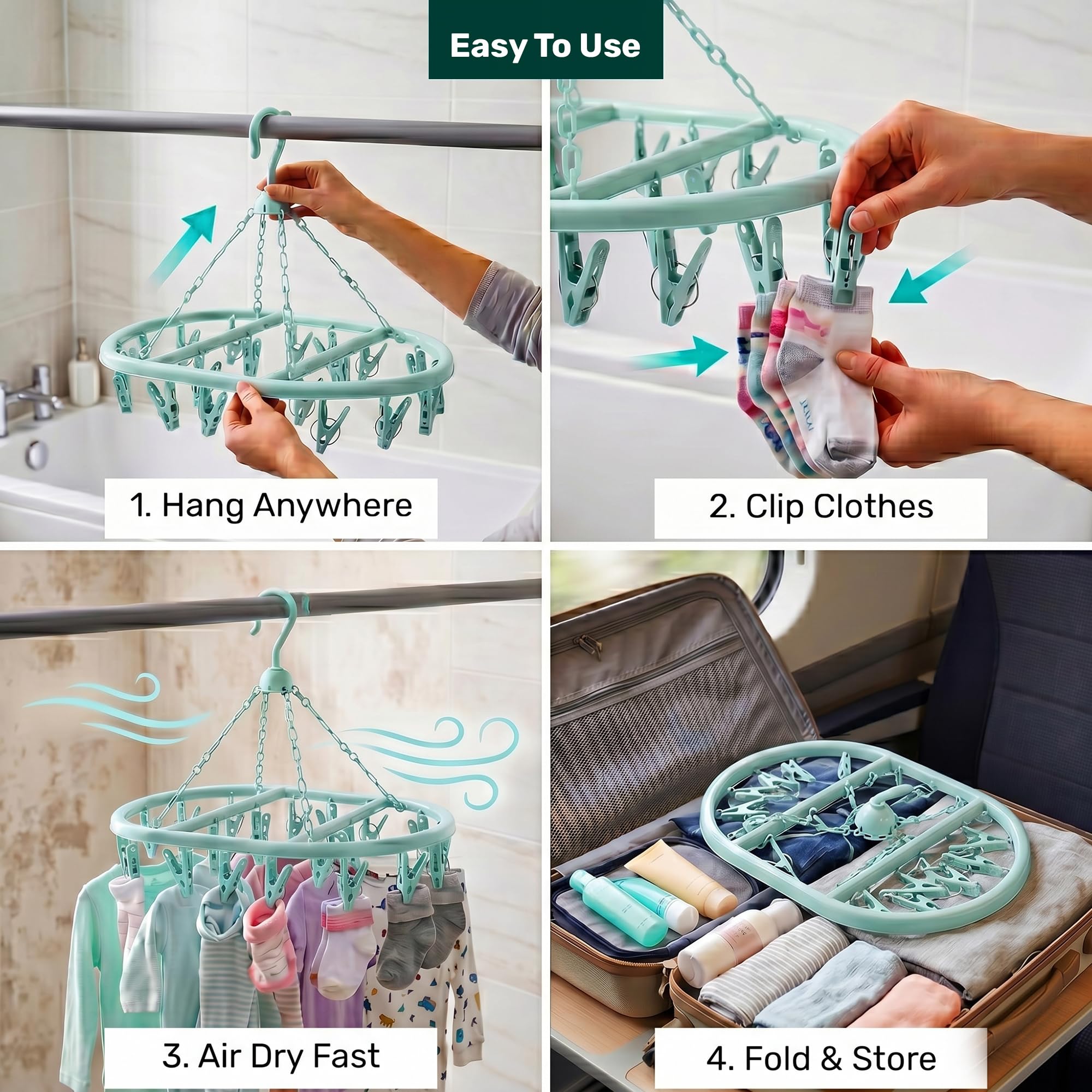 Easy To Use

1. Hang Anywhere

2. Clip Clothes

3. Air Dry Fast

4. Fold & Store