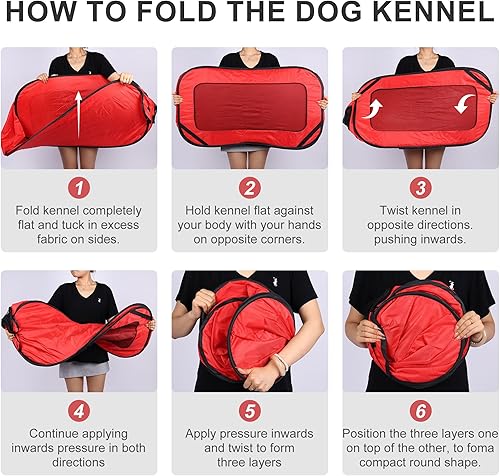 HOW TO FOLD THE DOG KENNEL

1
Fold kennel completely flat and tuck in excess fabric on sides.

2
Hold kennel flat against your body with your hands on opposite corners.

3
Twist kennel in opposite directions. pushing inwards.

4
Continue applying inwards pressure in both directions

5
Apply pressure inwards and twist to form three layers

6
Position the three layers one on top of the other, to foma compact round shape.