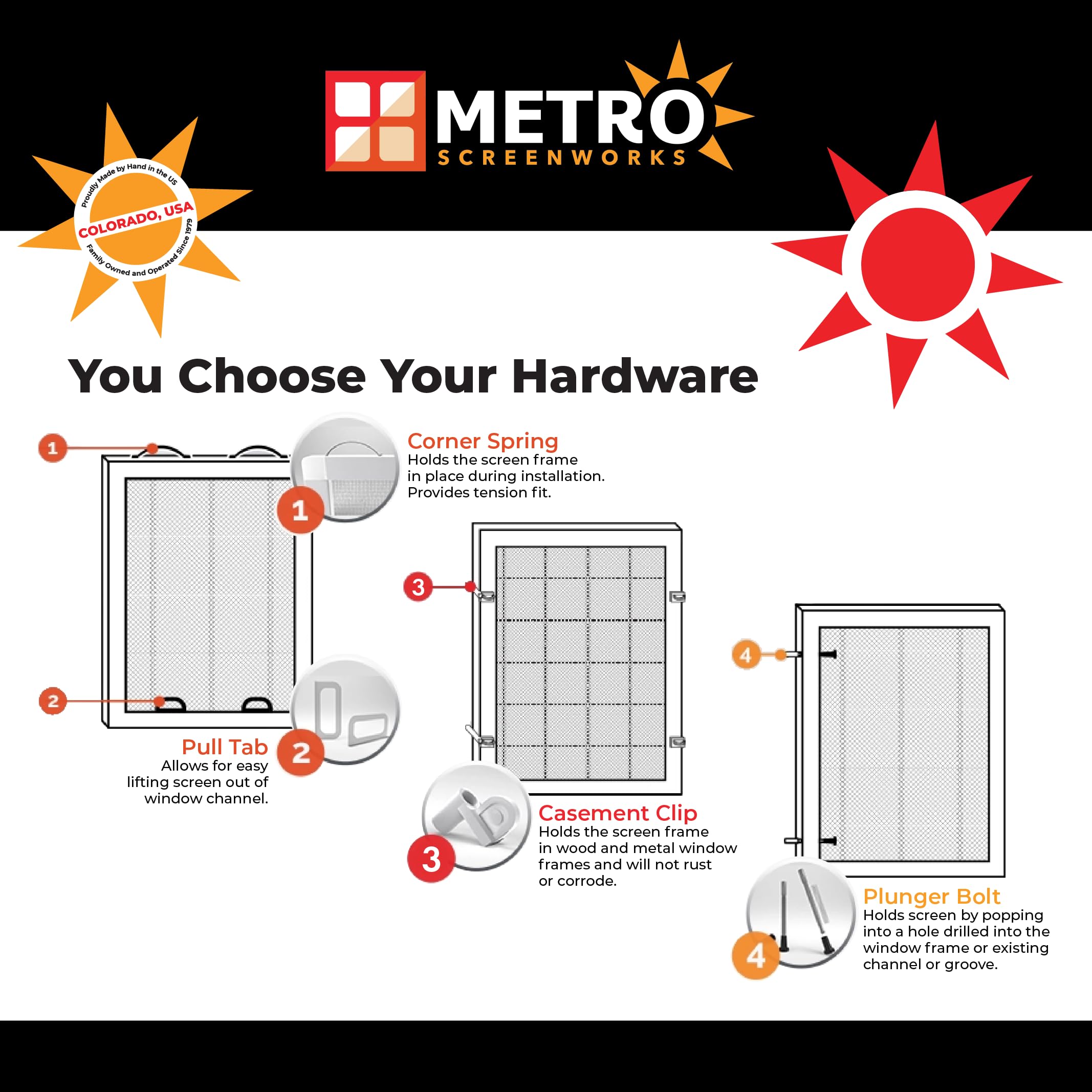 METRO
SCREENWORKS

Proudly Made by Hand in the US
COLORADO, USA
Family Owned and Operated Since 1979

You Choose Your Hardware

1

1

Corner Spring
Holds the screen frame in place during installation. Provides tension fit.

2

2

Pull Tab
Allows for easy lifting screen out of window channel.

3

3

Casement Clip
Holds the screen frame in wood and metal window frames and will not rust or corrode.

4

4

Plunger Bolt
Holds screen by popping into a hole drilled into the window frame or existing channel or groove.