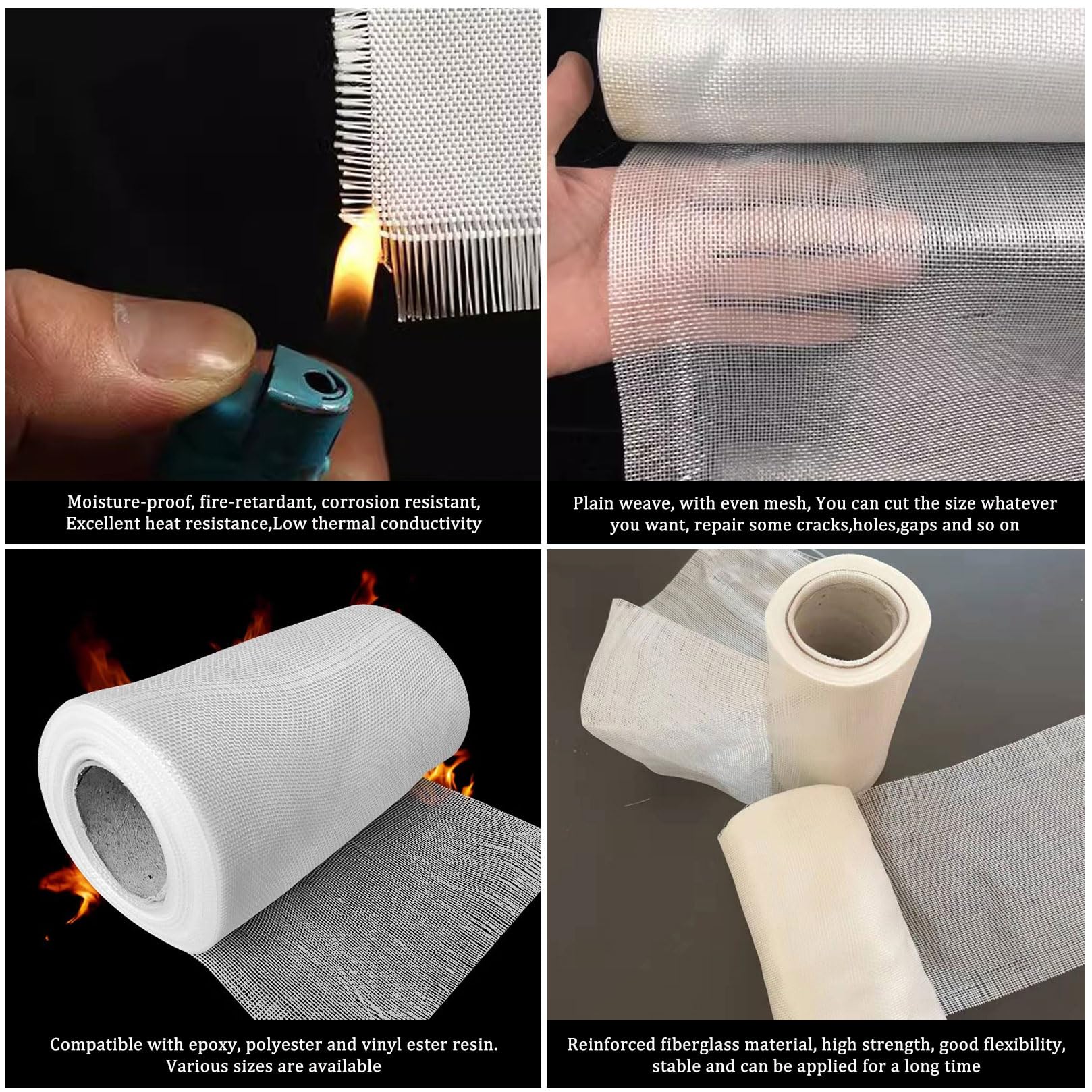 Moisture-proof, fire-retardant, corrosion resistant, Excellent heat resistance,Low thermal conductivity

Plain weave, with even mesh, You can cut the size whatever you want, repair some cracks,holes,gaps and so on

Compatible with epoxy, polyester and vinyl ester resin. Various sizes are available

Reinforced fiberglass material, high strength, good flexibility, stable and can be applied for a long time