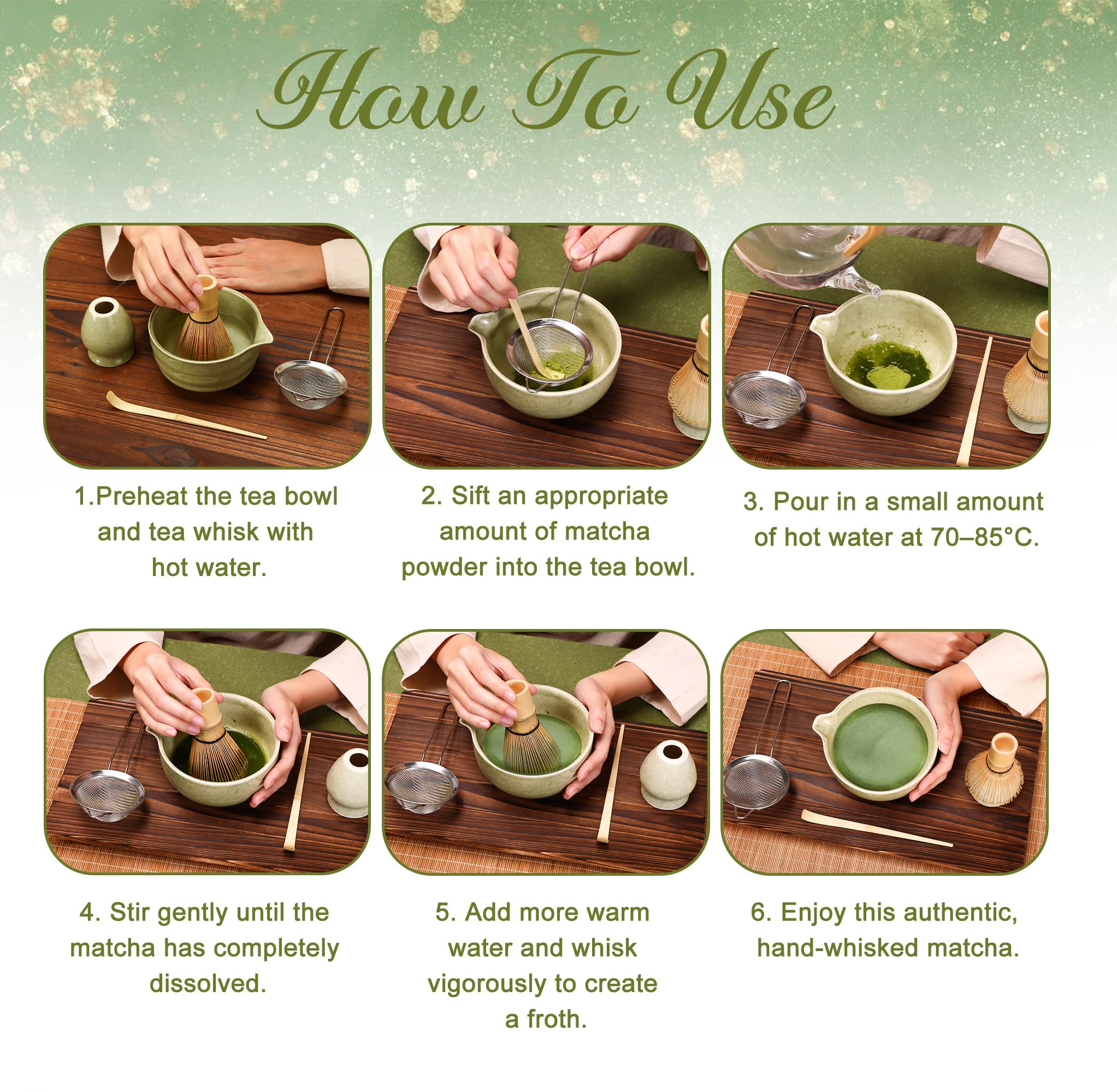 How To Use

1.Preheat the tea bowl and tea whisk with hot water.

2. Sift an appropriate amount of matcha powder into the tea bowl.

3. Pour in a small amount of hot water at 70–85°C.

4. Stir gently until the matcha has completely dissolved.

5. Add more warm water and whisk vigorously to create a froth.

6. Enjoy this authentic, hand-whisked matcha.