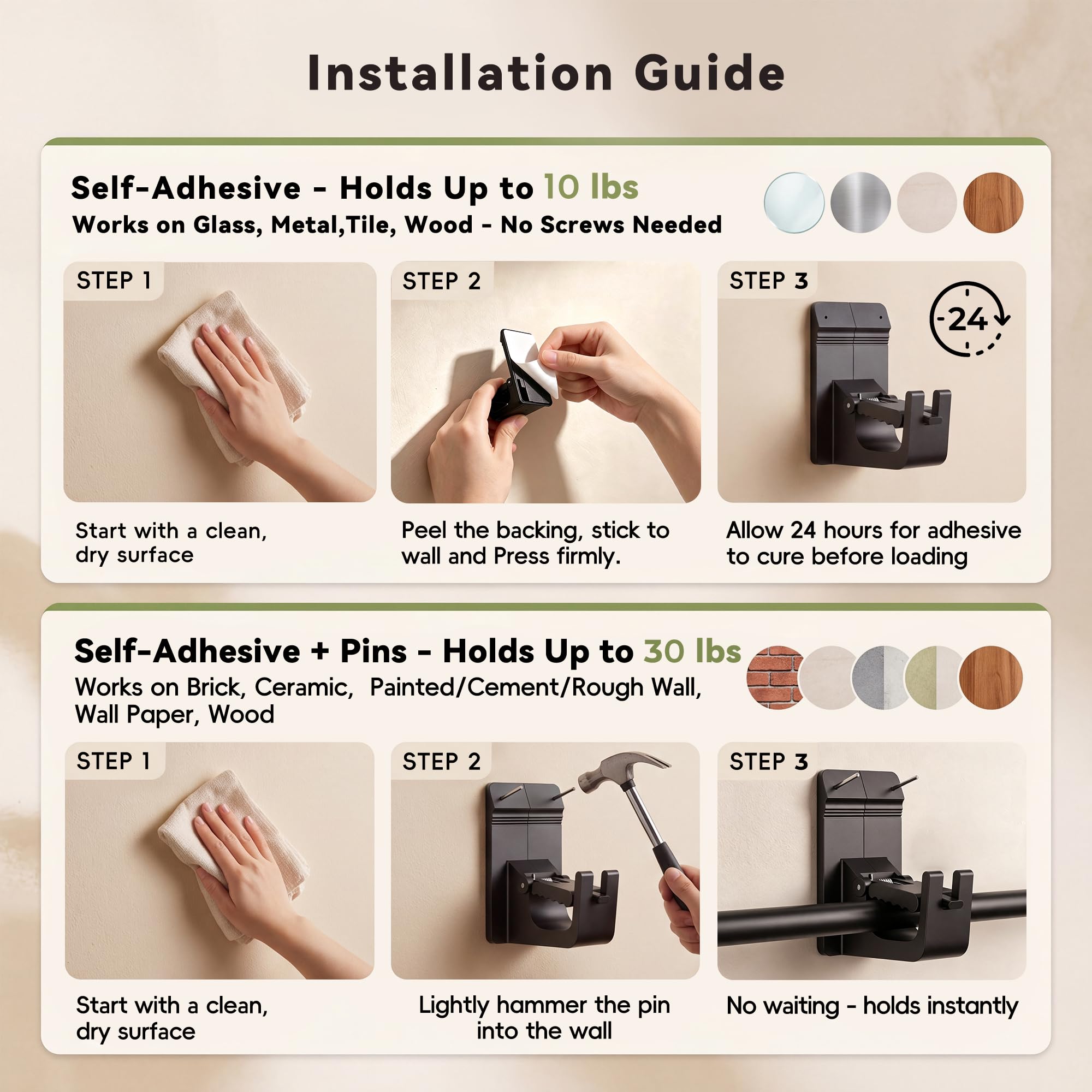 Installation Guide

Self-Adhesive - Holds Up to 10 lbs
Works on Glass, Metal,Tile, Wood - No Screws Needed

STEP 1
Start with a clean, dry surface

STEP 2
Peel the backing, stick to wall and Press firmly.

STEP 3
24
Allow 24 hours for adhesive to cure before loading

Self-Adhesive + Pins - Holds Up to 30 lbs
Works on Brick, Ceramic, Painted/Cement/Rough Wall, Wall Paper, Wood

STEP 1
Start with a clean, dry surface

STEP 2
Lightly hammer the pin into the wall

STEP 3
No waiting - holds instantly