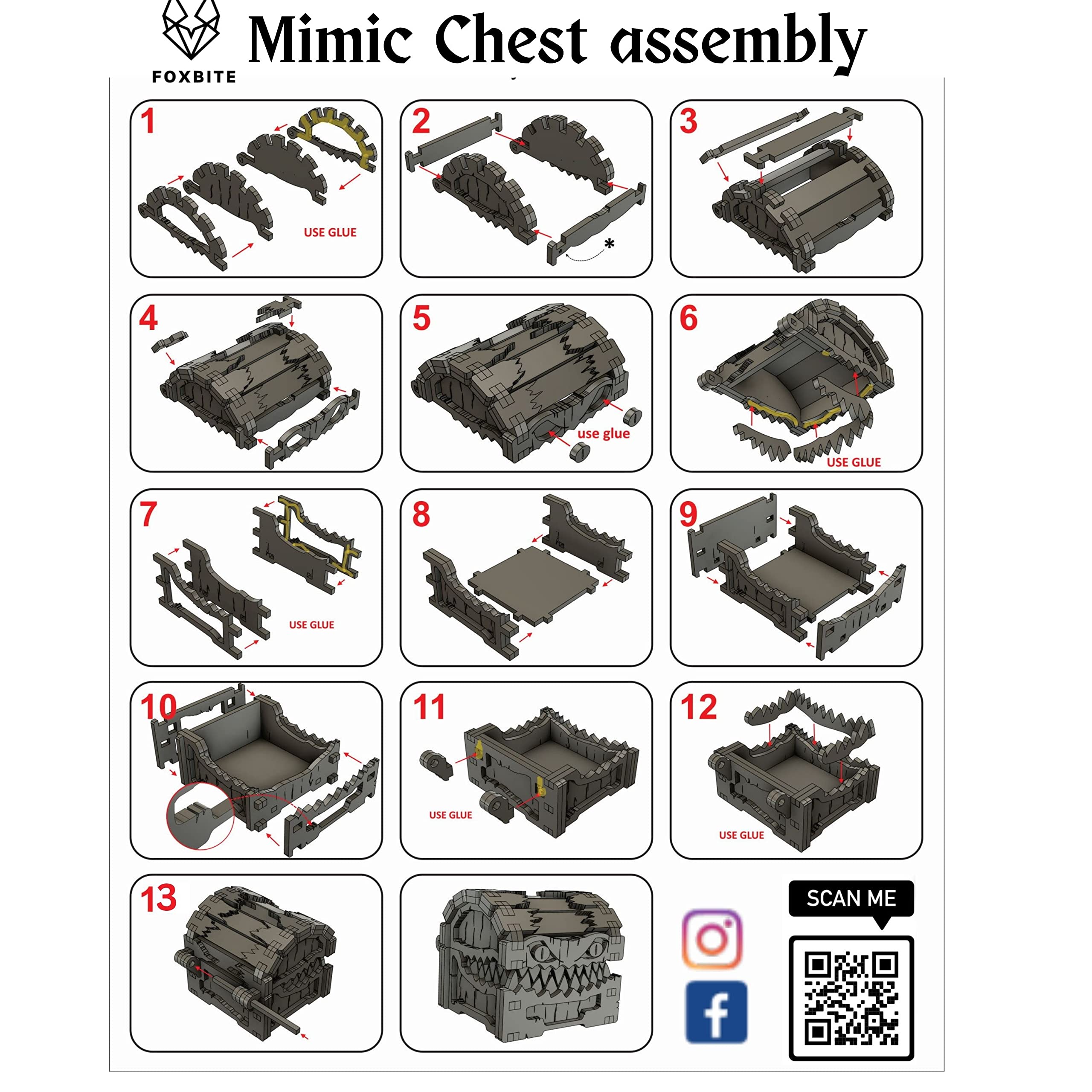 FOXBITE

Mimic Chest assembly

1
USE GLUE

2
*

3

4

5
use glue

6
USE GLUE

7
USE GLUE

8

9

10

11
USE GLUE

12
USE GLUE

13

SCAN ME