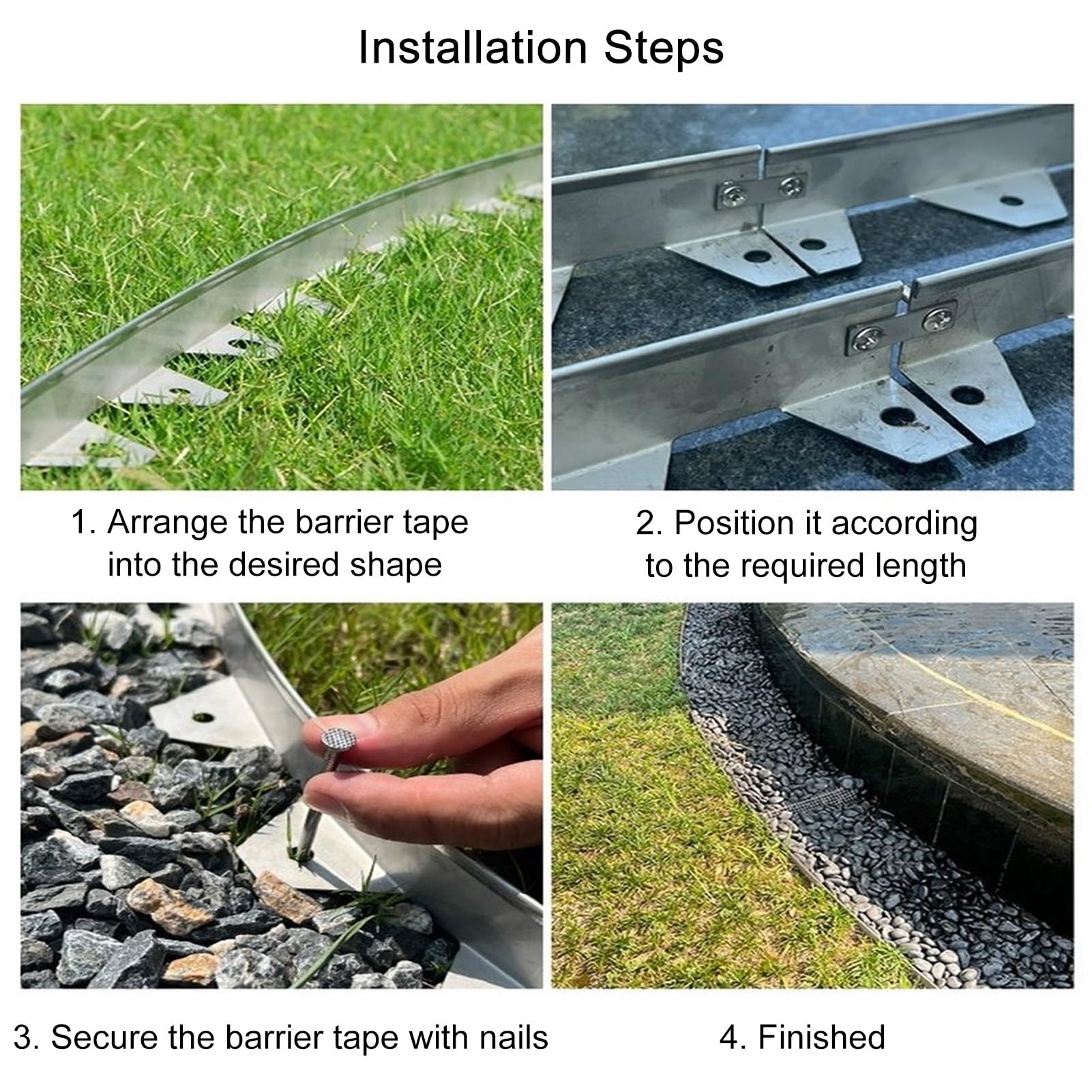 Installation Steps

1. Arrange the barrier tape into the desired shape

2. Position it according to the required length

3. Secure the barrier tape with nails

4. Finished