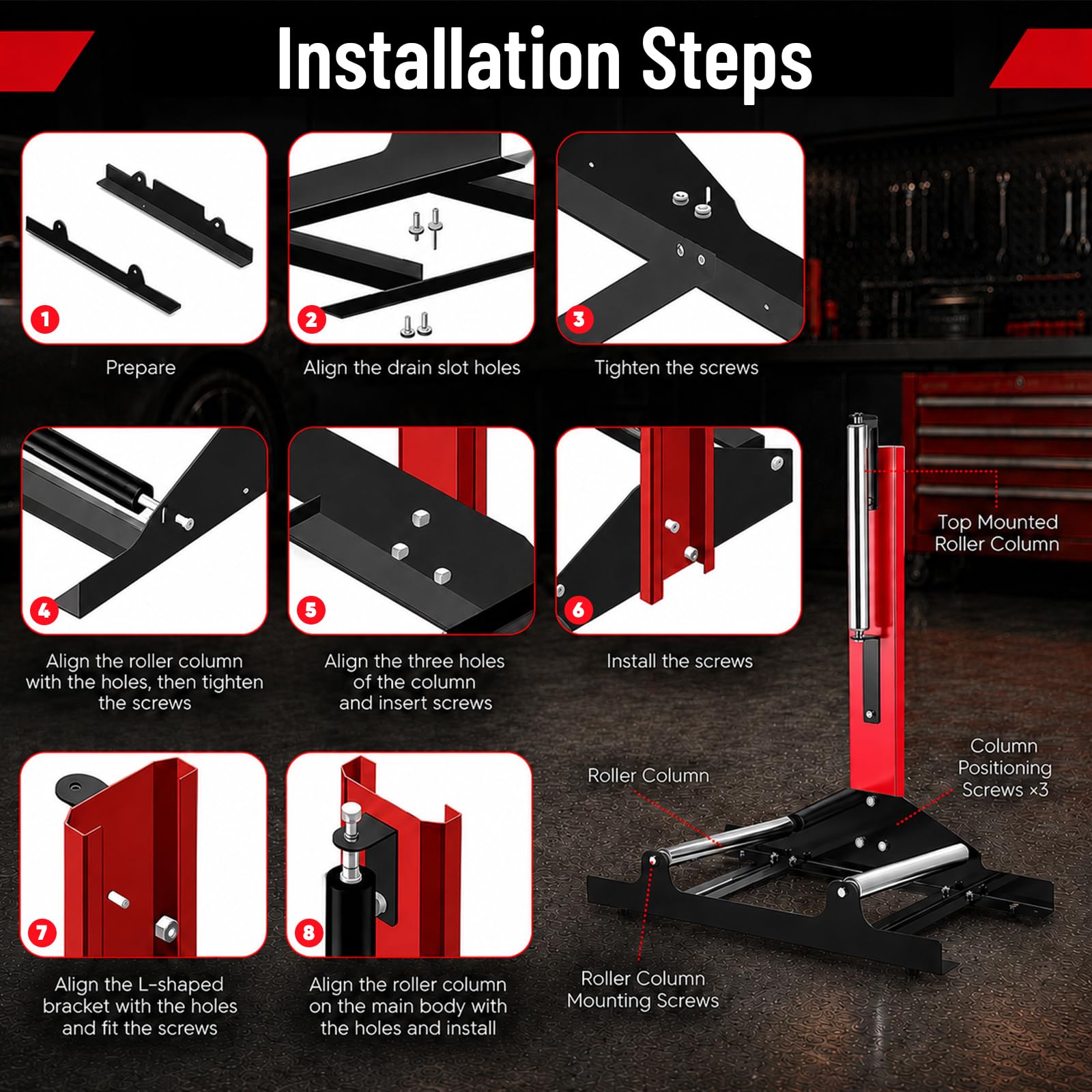 Installation Steps

1
Prepare

2
Align the drain slot holes

3
Tighten the screws

4
Align the roller column with the holes, then tighten the screws

5
Align the three holes of the column and insert screws

6
Install the screws

7
Align the L-shaped bracket with the holes and fit the screws

8
Align the roller column on the main body with the holes and install

Top Mounted Roller Column

Column Positioning Screws ×3

Roller Column

Roller Column Mounting Screws