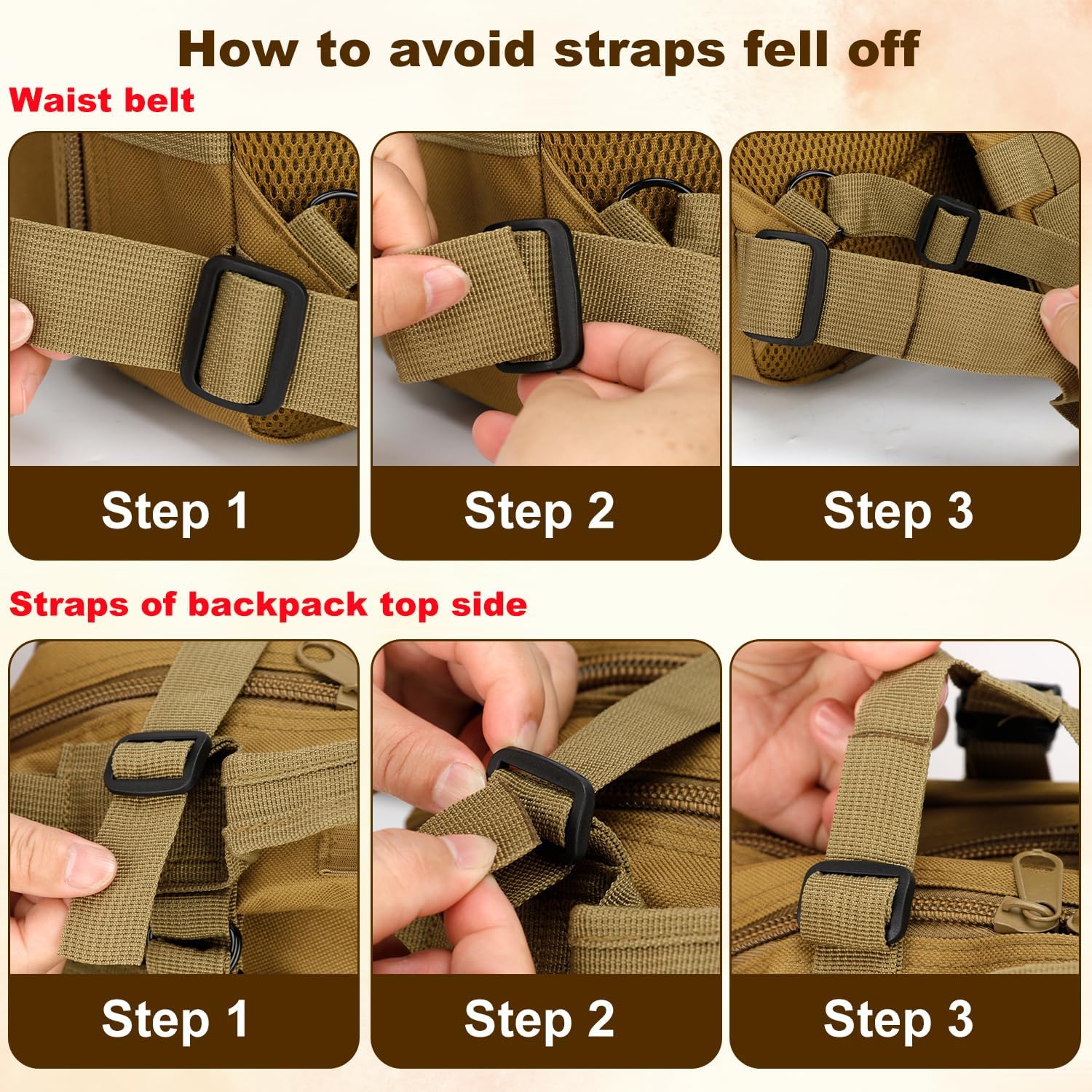 How to avoid straps fell off

Waist belt

Step 1

Step 2

Step 3

Straps of backpack top side

Step 1

Step 2

Step 3