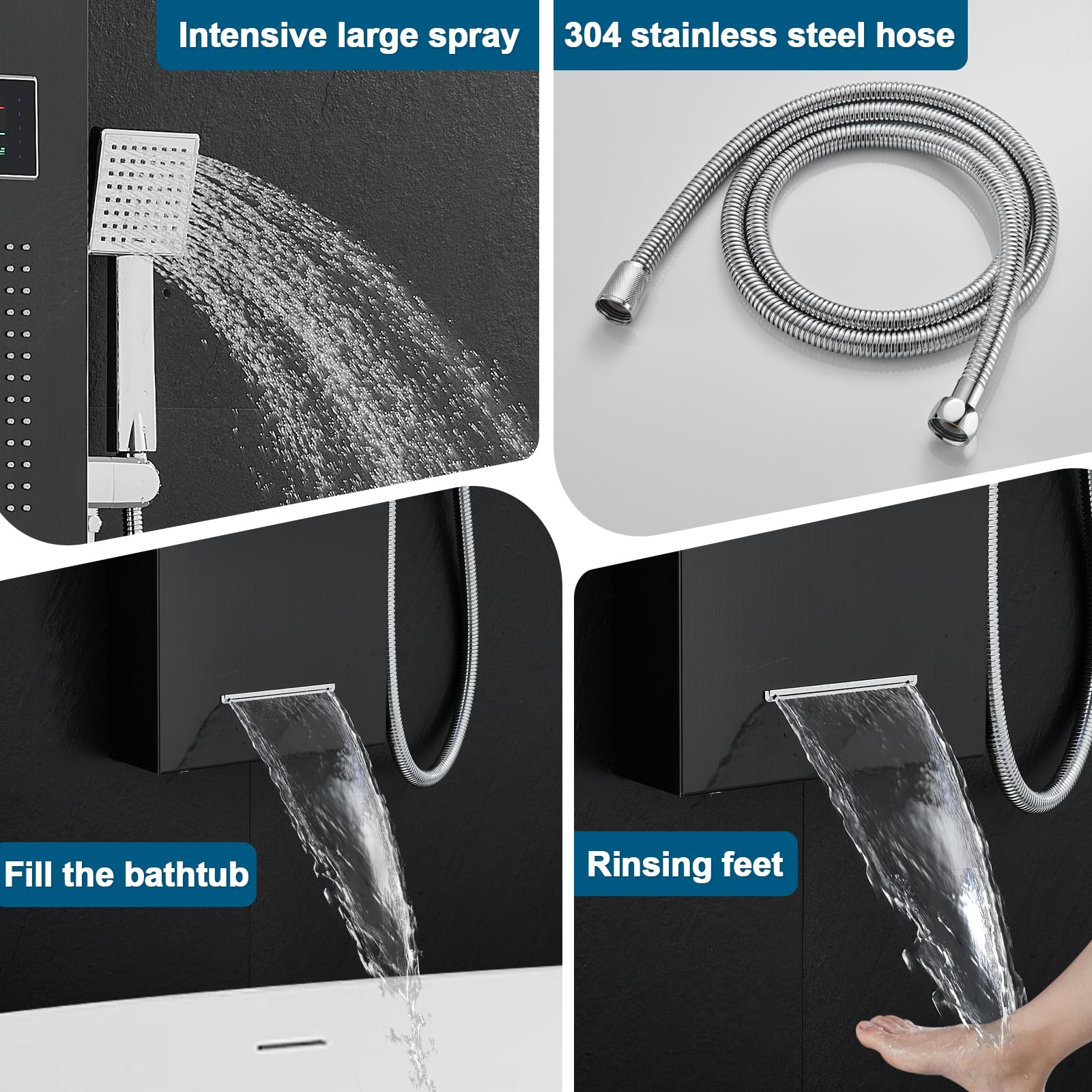 Intensive large spray

304 stainless steel hose

Fill the bathtub

Rinsing feet