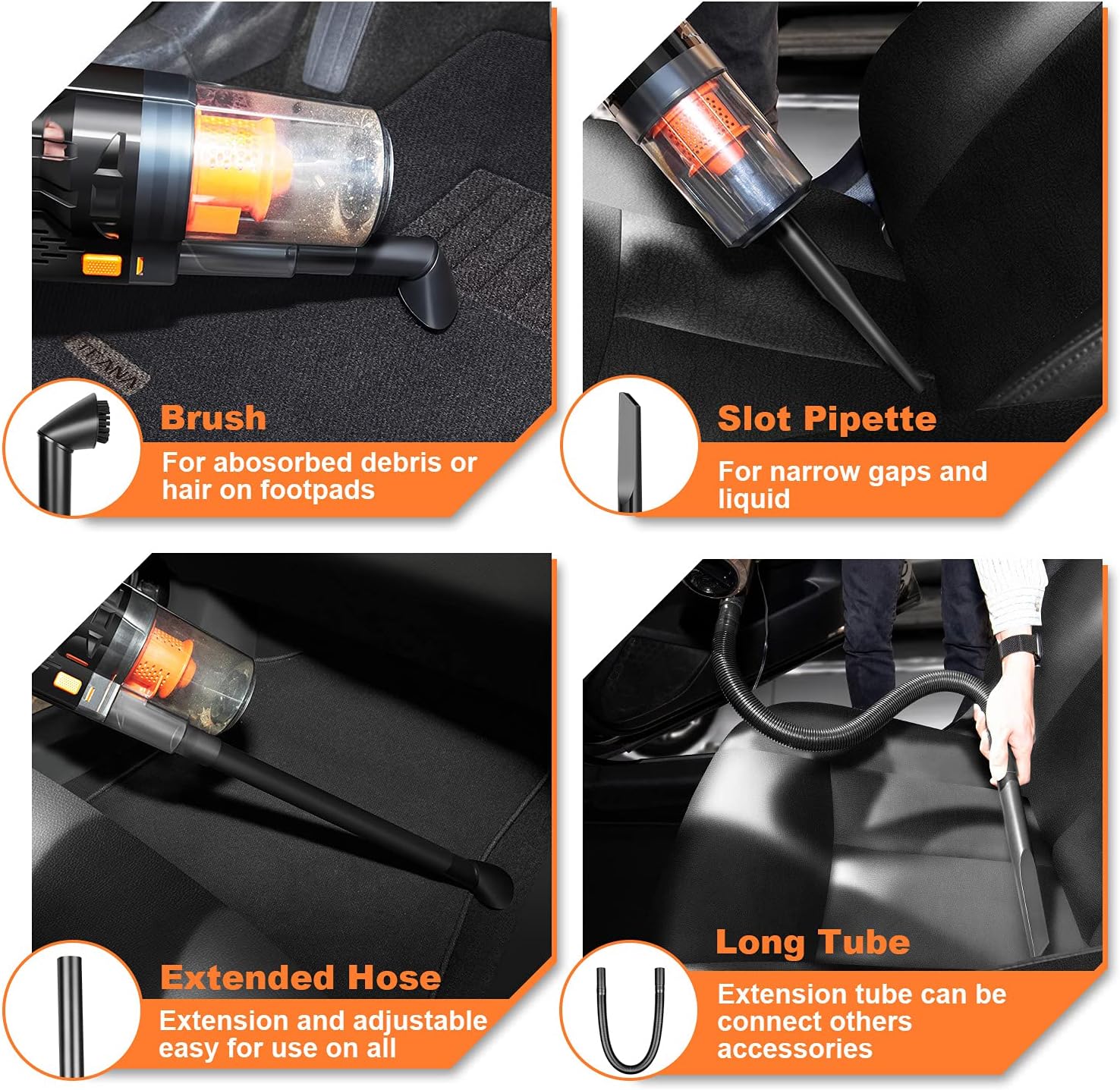 Brush
For abosorbed debris or hair on footpads

Slot Pipette
For narrow gaps and liquid

Extended Hose
Extension and adjustable easy for use on all

Long Tube
Extension tube can be connect others accessories