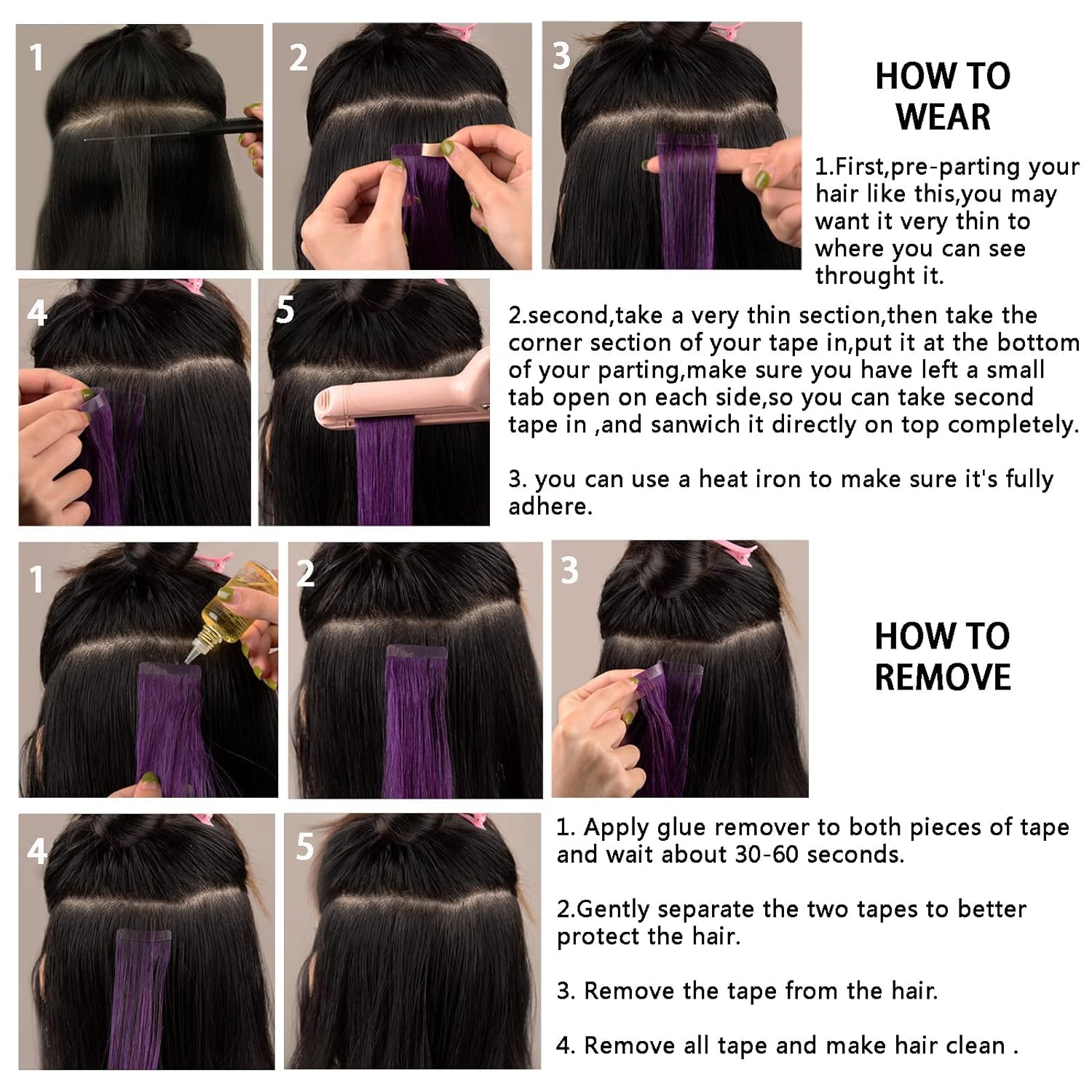 1

2

3

HOW TO WEAR

1.First,pre-parting your hair like this,you may want it very thin to where you can see throught it.

4

5

2.second,take a very thin section,then take the corner section of your tape in,put it at the bottom of your parting,make sure you have left a small tab open on each side,so you can take second tape in ,and sanwich it directly on top completely.

3. you can use a heat iron to make sure it's fully adhere.

1

2

3

HOW TO REMOVE

4

5

1. Apply glue remover to both pieces of tape and wait about 30-60 seconds.

2.Gently separate the two tapes to better protect the hair.

3. Remove the tape from the hair.

4. Remove all tape and make hair clean .