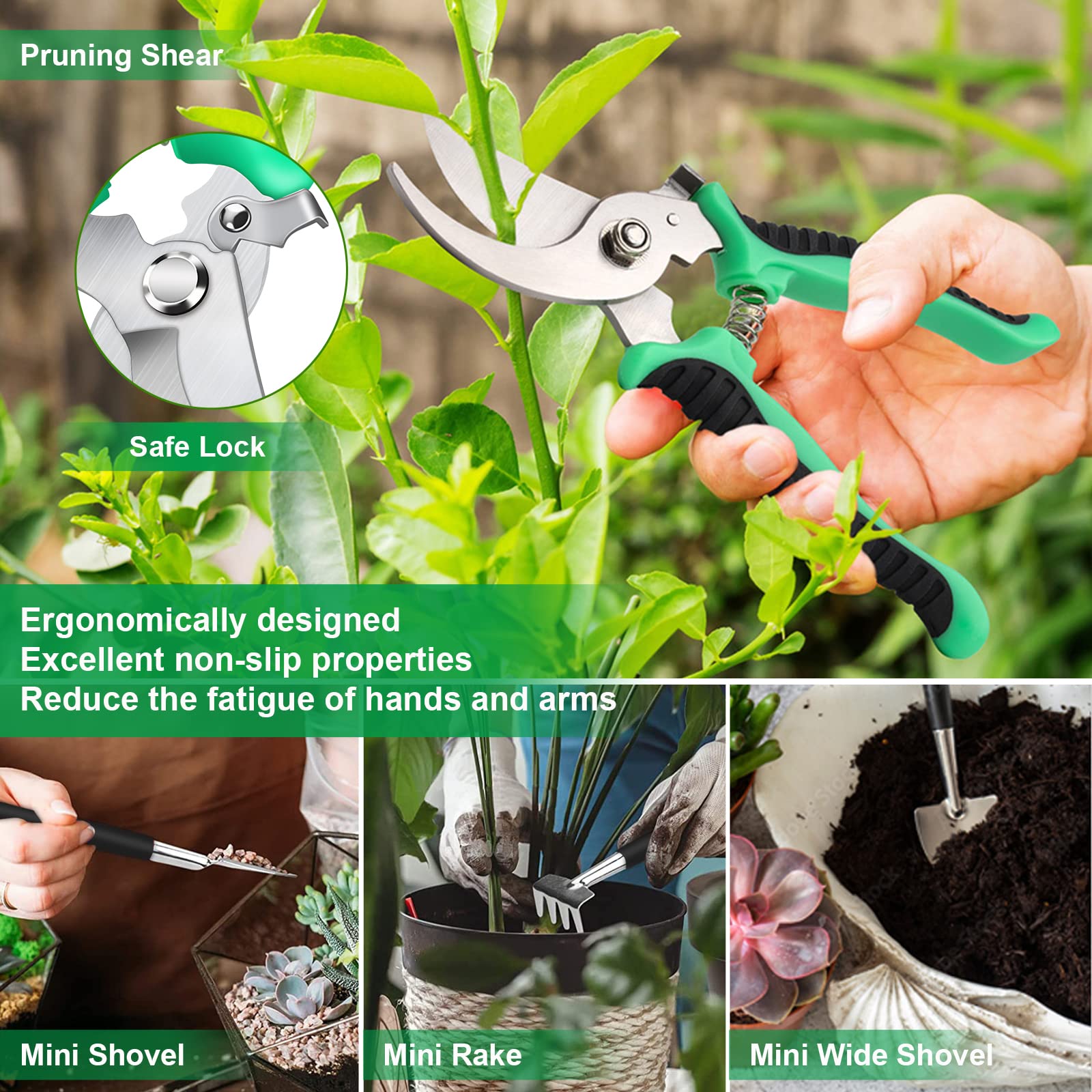 Pruning Shear

Safe Lock

Ergonomically designed
Excellent non-slip properties
Reduce the fatigue of hands and arms

Mini Shovel

Mini Rake

Mini Wide Shovel