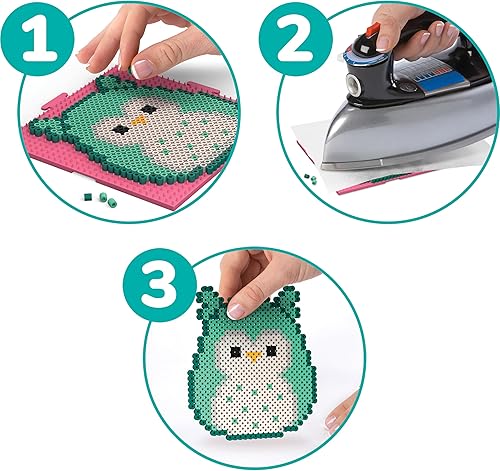 1

2

3