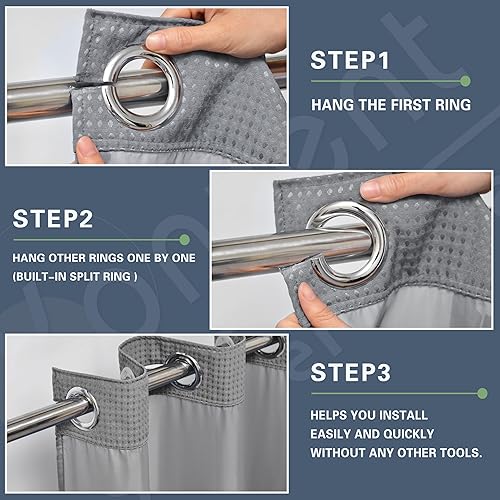 STEP1

HANG THE FIRST RING

STEP2

HANG OTHER RINGS ONE BY ONE (BUILT-IN SPLIT RING )

STEP3

HELPS YOU INSTALL EASILY AND QUICKLY WITHOUT ANY OTHER TOOLS.