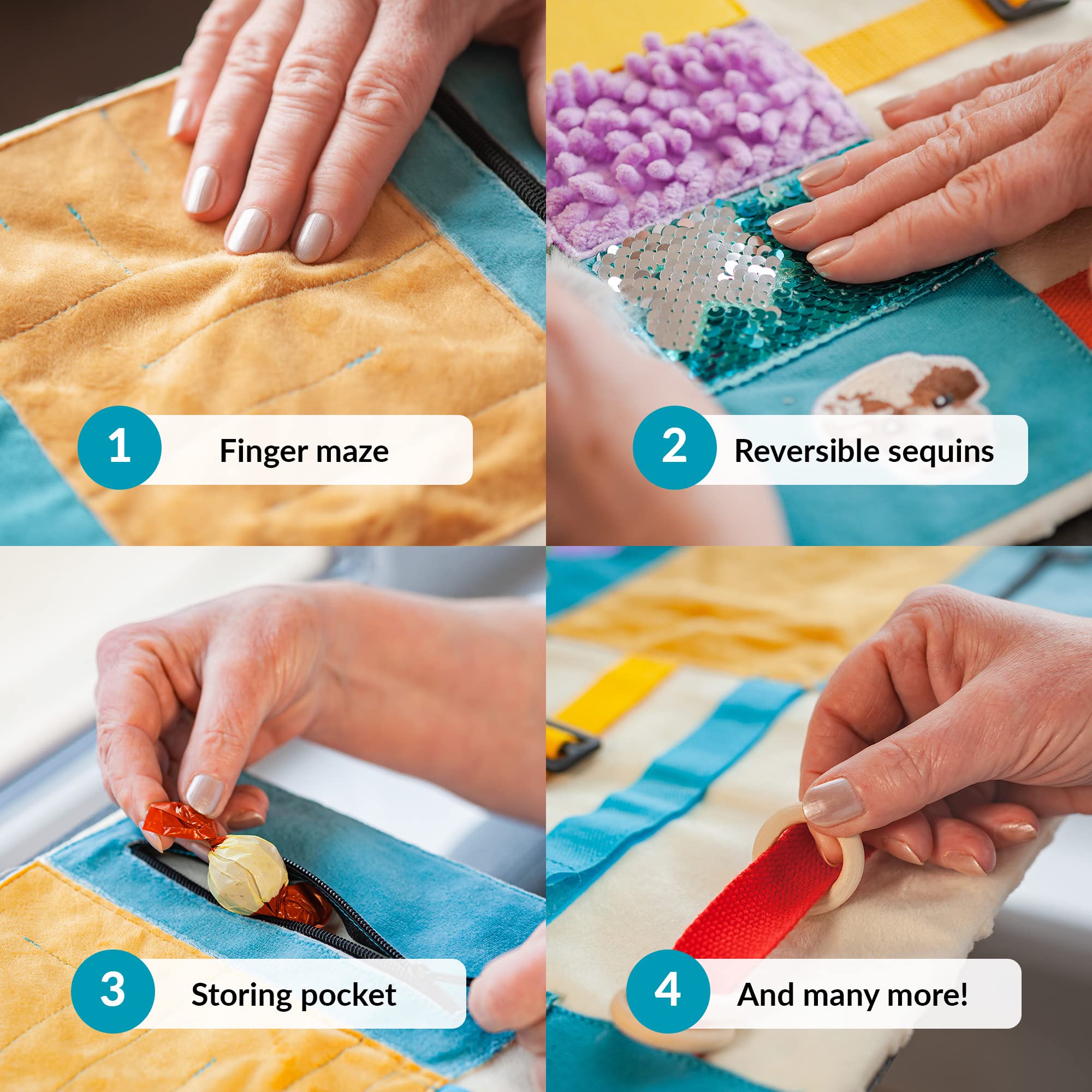 1 Finger maze

2 Reversible sequins

3 Storing pocket

4 And many more!