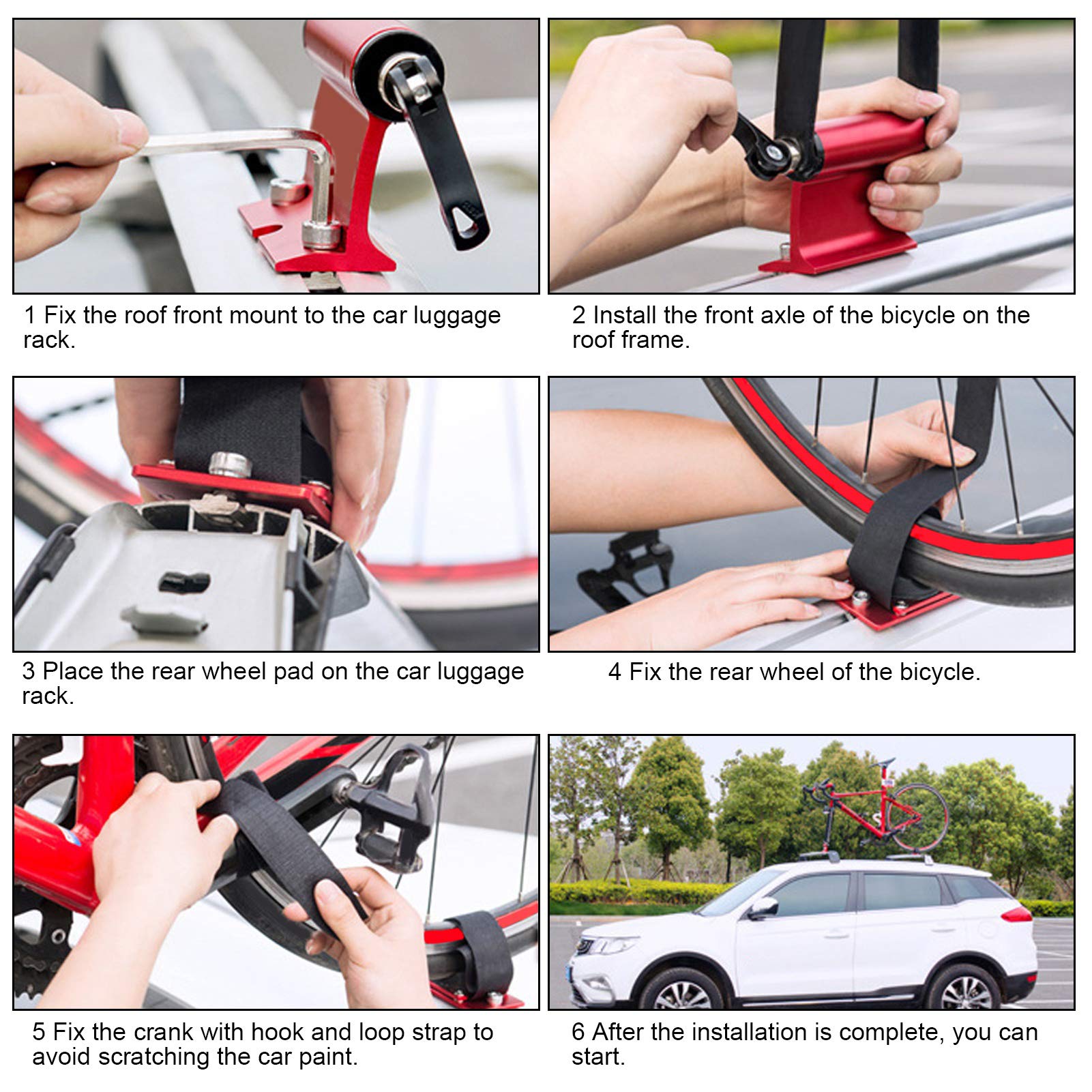 1 Fix the roof front mount to the car luggage rack.

2 Install the front axle of the bicycle on the roof frame.

3 Place the rear wheel pad on the car luggage rack.

4 Fix the rear wheel of the bicycle.

5 Fix the crank with hook and loop strap to avoid scratching the car paint.

6 After the installation is complete, you can start.