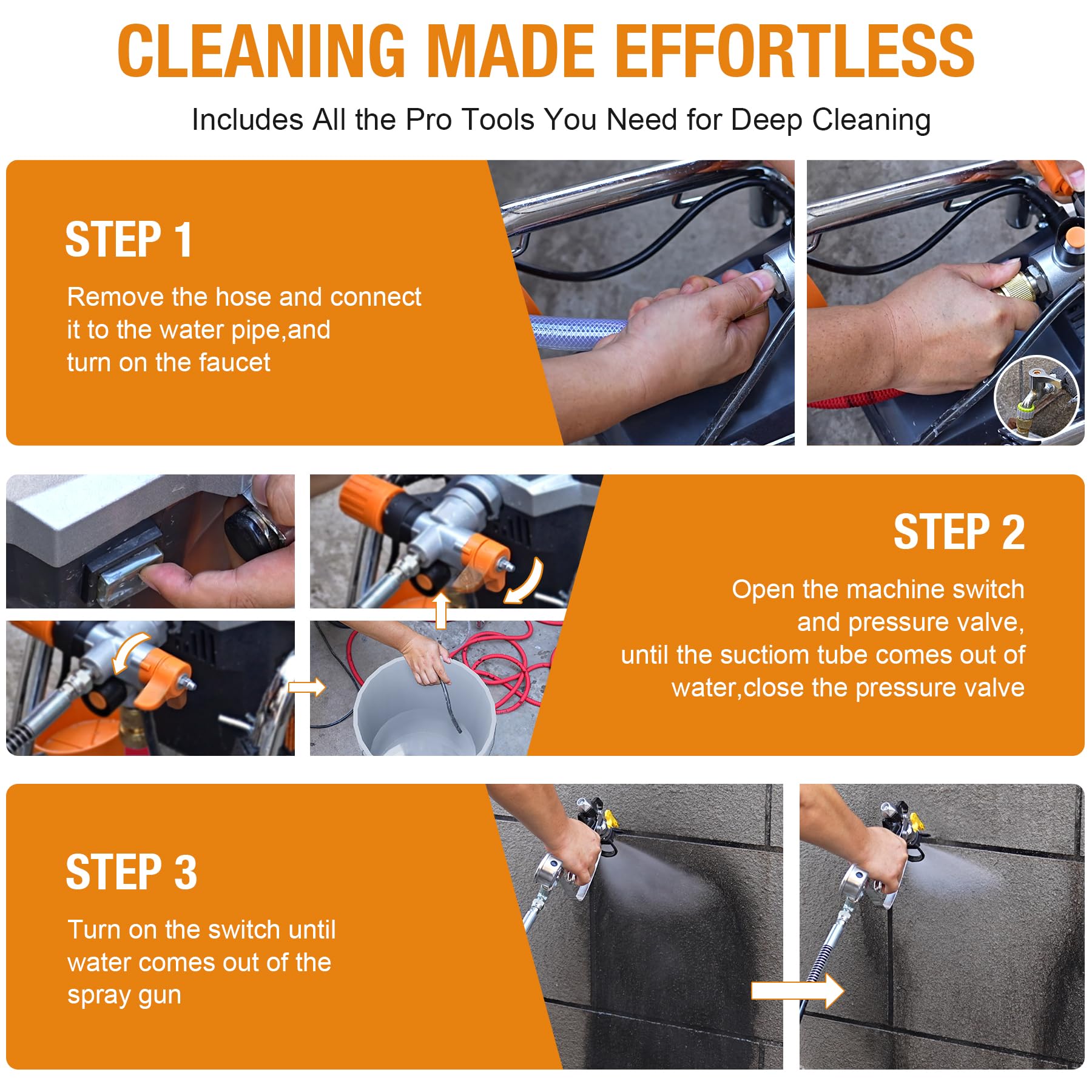 CLEANING MADE EFFORTLESS

Includes All the Pro Tools You Need for Deep Cleaning

STEP 1

Remove the hose and connect it to the water pipe,and turn on the faucet

STEP 2

Open the machine switch and pressure valve, until the suctiom tube comes out of water,close the pressure valve

STEP 3

Turn on the switch until water comes out of the spray gun