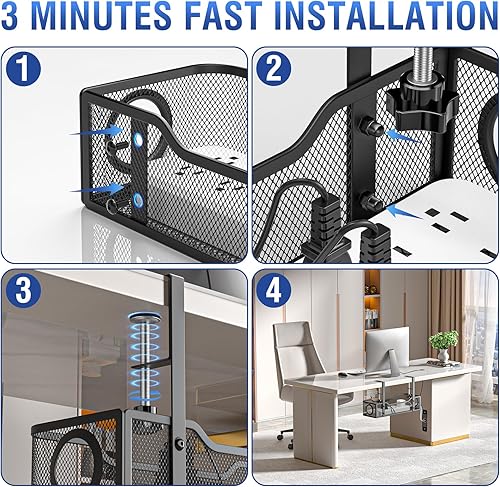 3 MINUTES FAST INSTALLATION

1

2

3

4