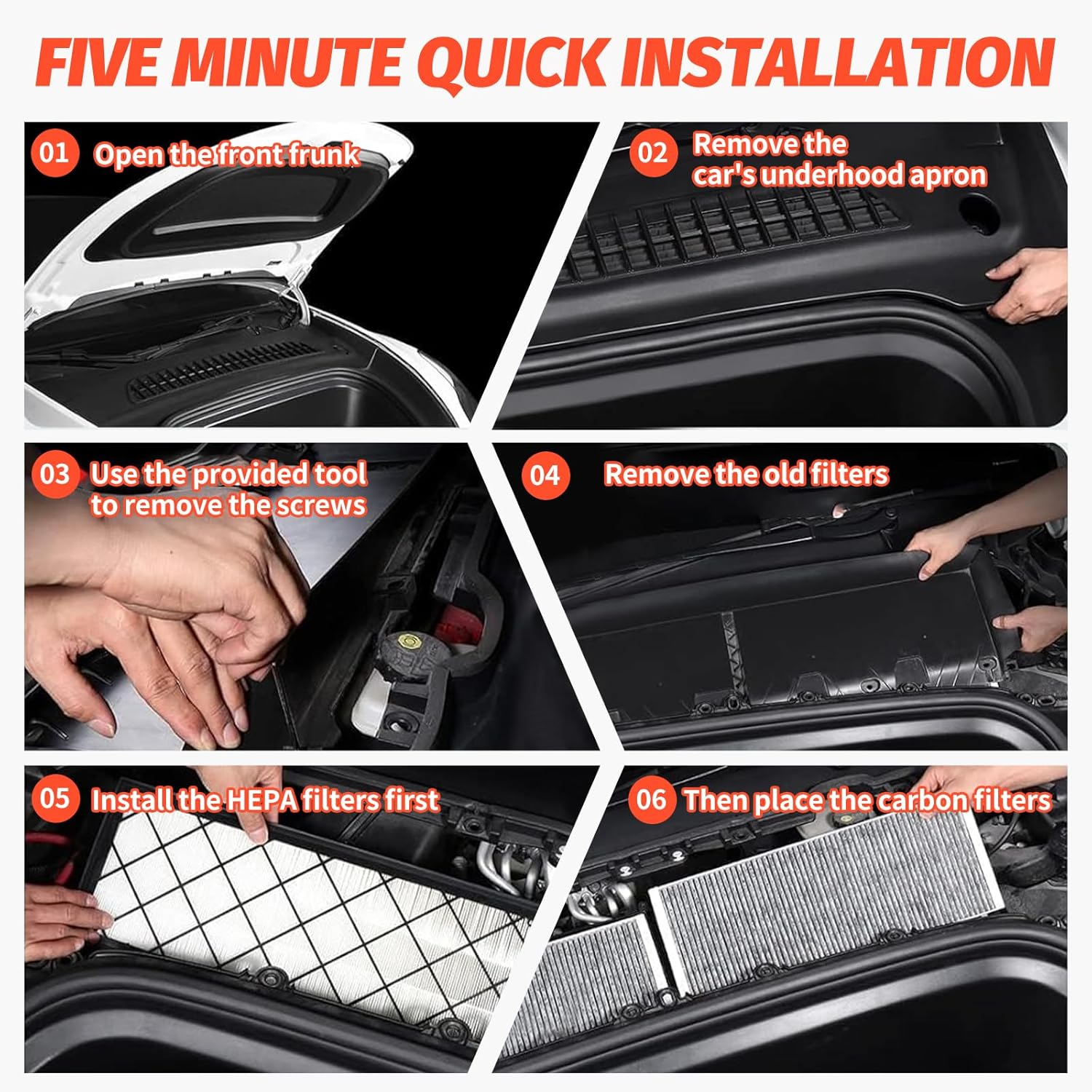 FIVE MINUTE QUICK INSTALLATION

01 Open the front frunk

02 Remove the car's underhood apron

03 Use the provided tool to remove the screws

04 Remove the old filters

05 Install the HEPA filters first

06 Then place the carbon filters