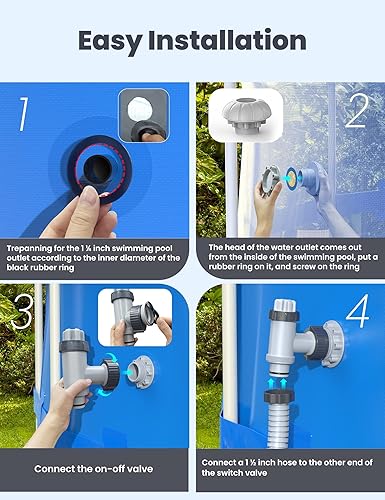 Easy Installation

1

Trepanning for the 1 ¼ inch swimming pool outlet according to the inner diameter of the black rubber ring

2

The head of the water outlet comes out from the inside of the swimming pool, put a rubber ring on it, and screw on the ring

3

Connect the on-off valve

4

Connect a 1 ½ inch hose to the other end of the switch valve