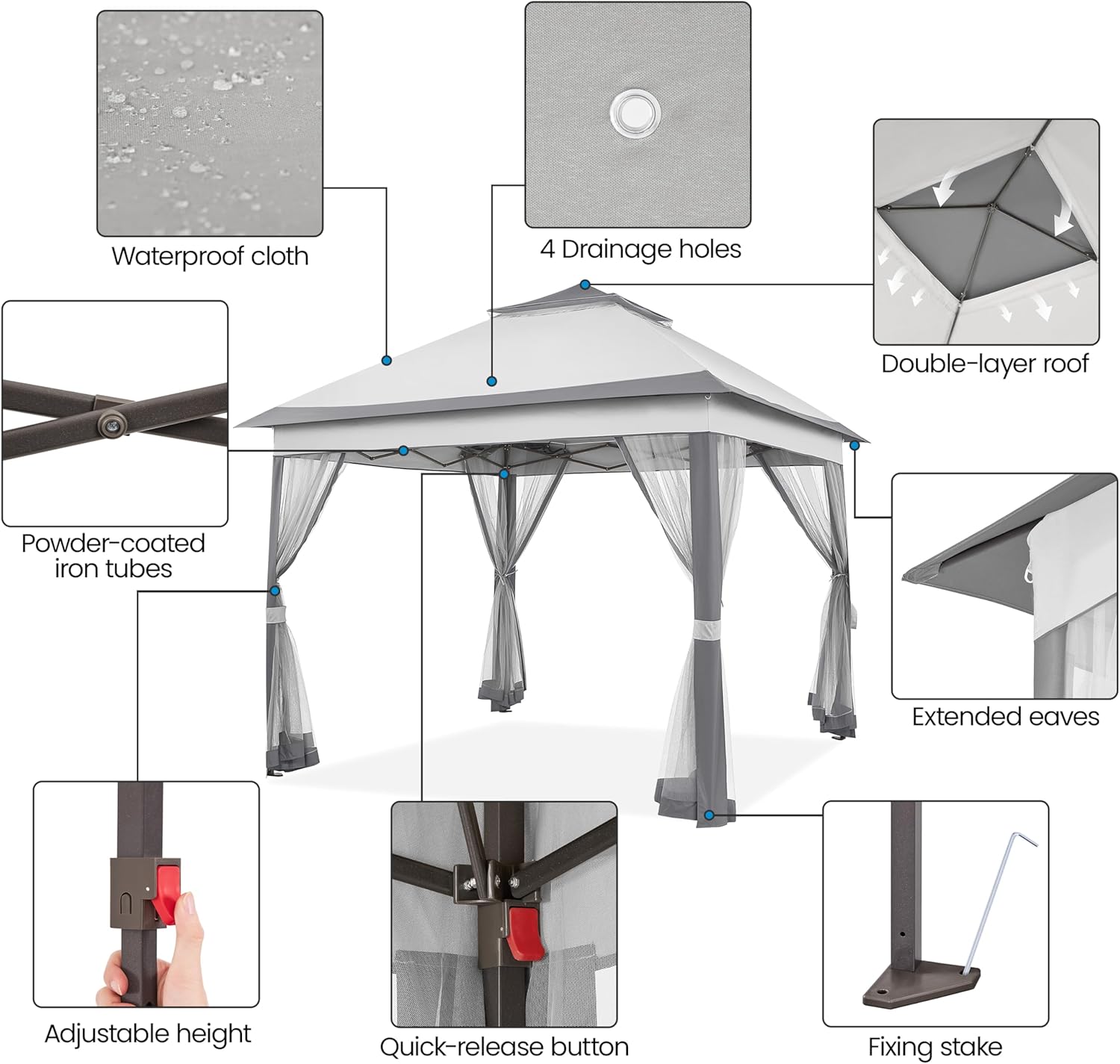 Waterproof cloth

4 Drainage holes

Double-layer roof

Powder-coated iron tubes

Extended eaves

Adjustable height

Quick-release button

Fixing stake