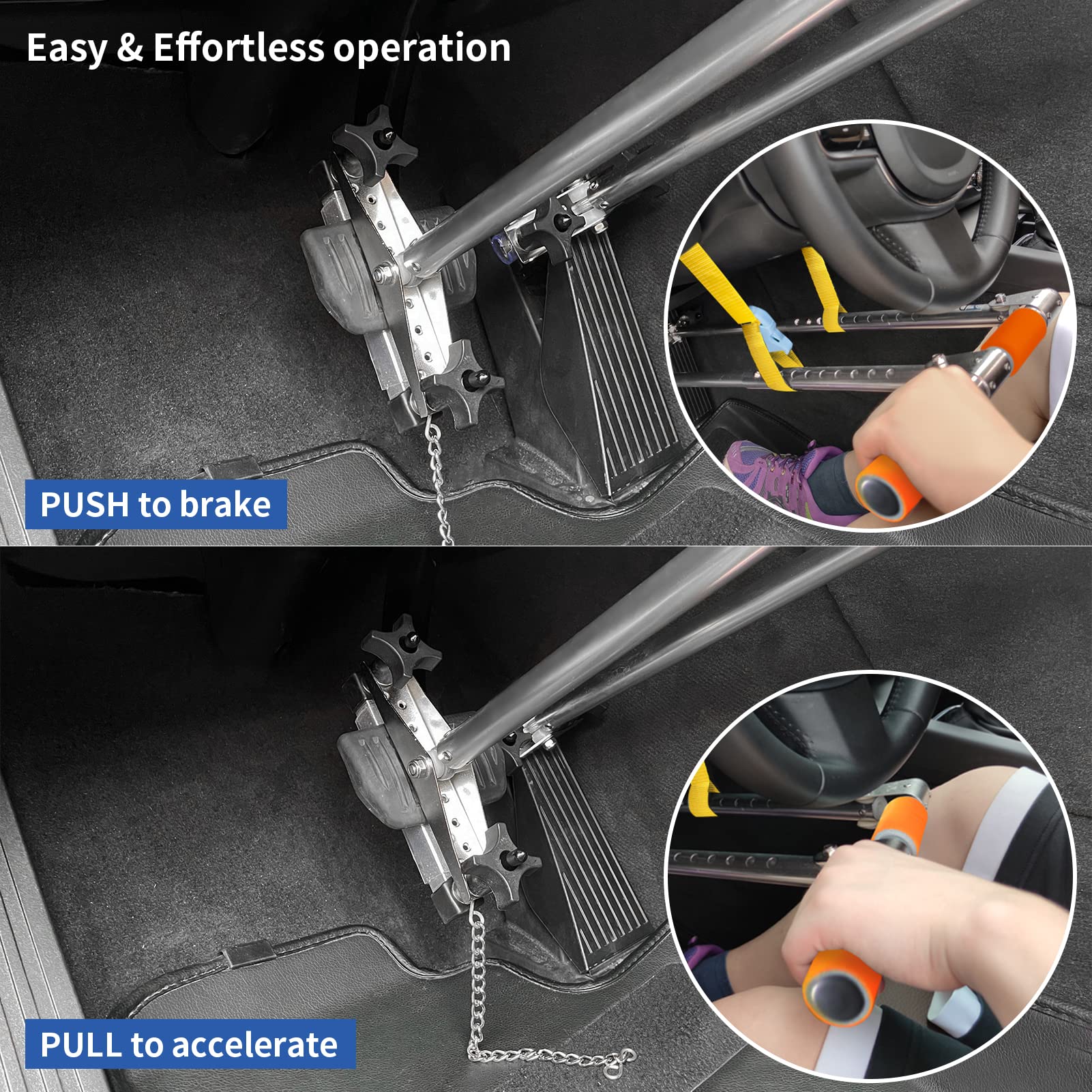 Easy & Effortless operation

PUSH to brake

PULL to accelerate