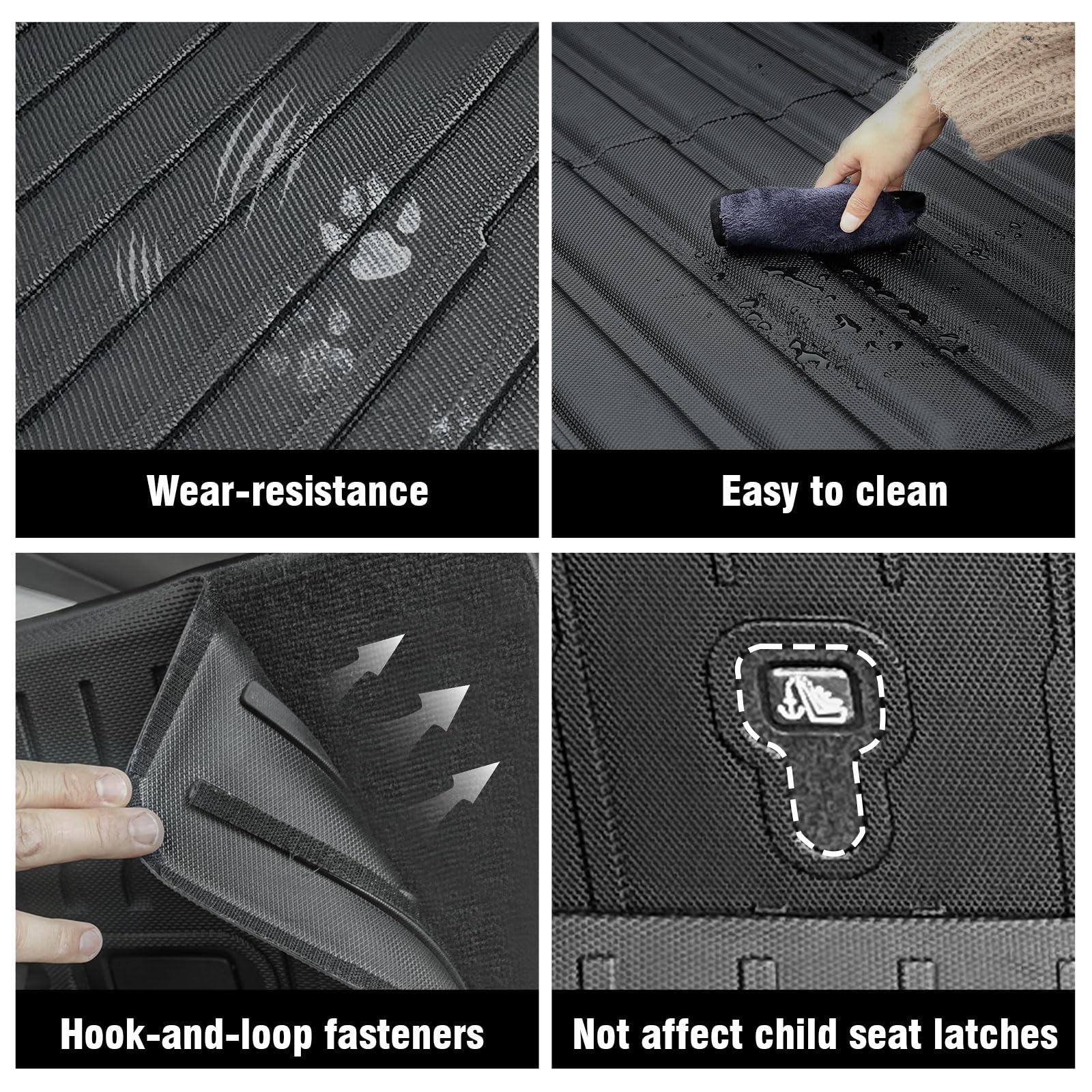 Wear-resistance

Easy to clean

Hook-and-loop fasteners

Not affect child seat latches