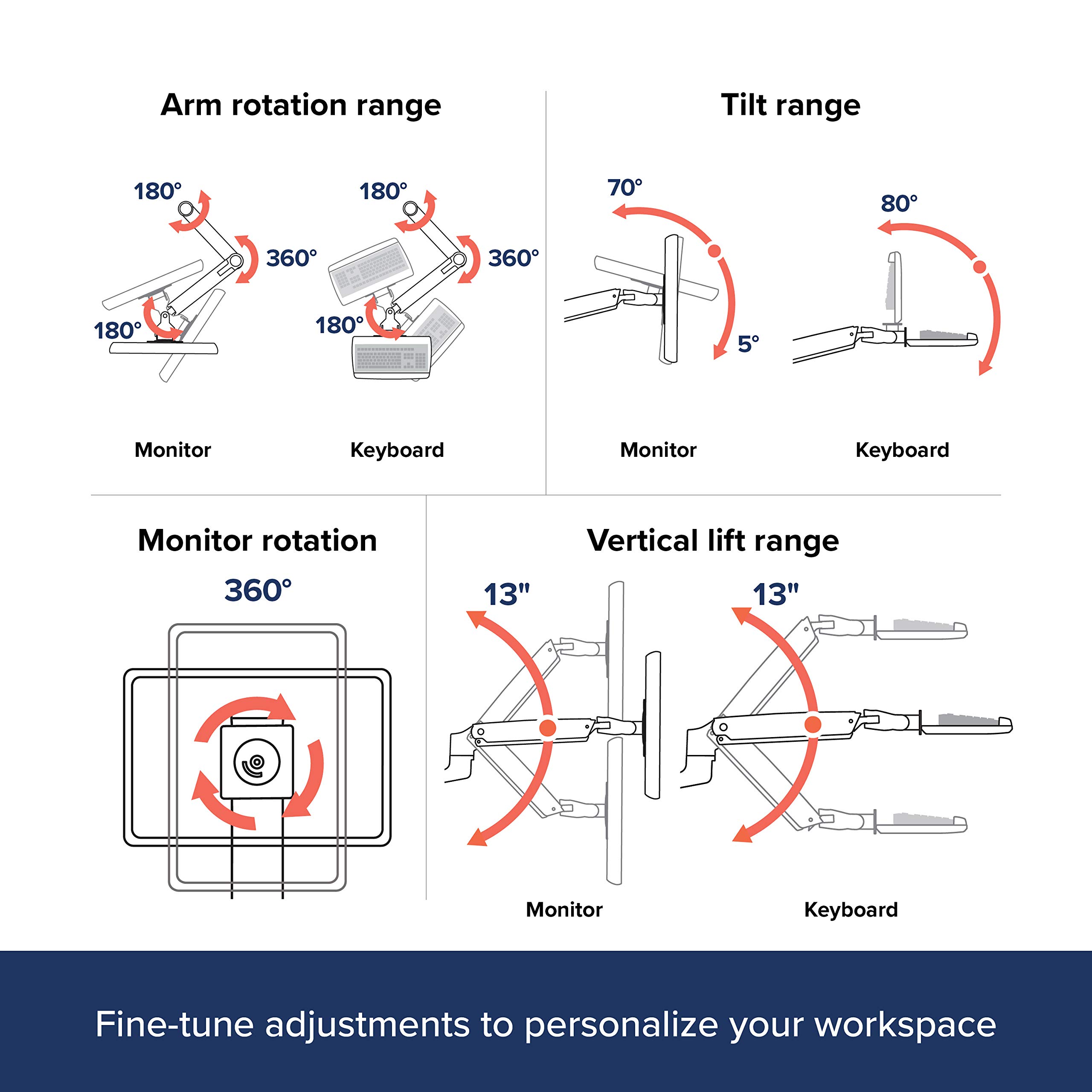 Arm rotation range

180°
360°
180°

180°
360°
180°

Monitor

Keyboard

Tilt range

70°
5°

80°

Monitor

Keyboard

Monitor rotation

360°

Vertical lift range

13"

13"

Monitor

Keyboard

Fine-tune adjustments to personalize your workspace