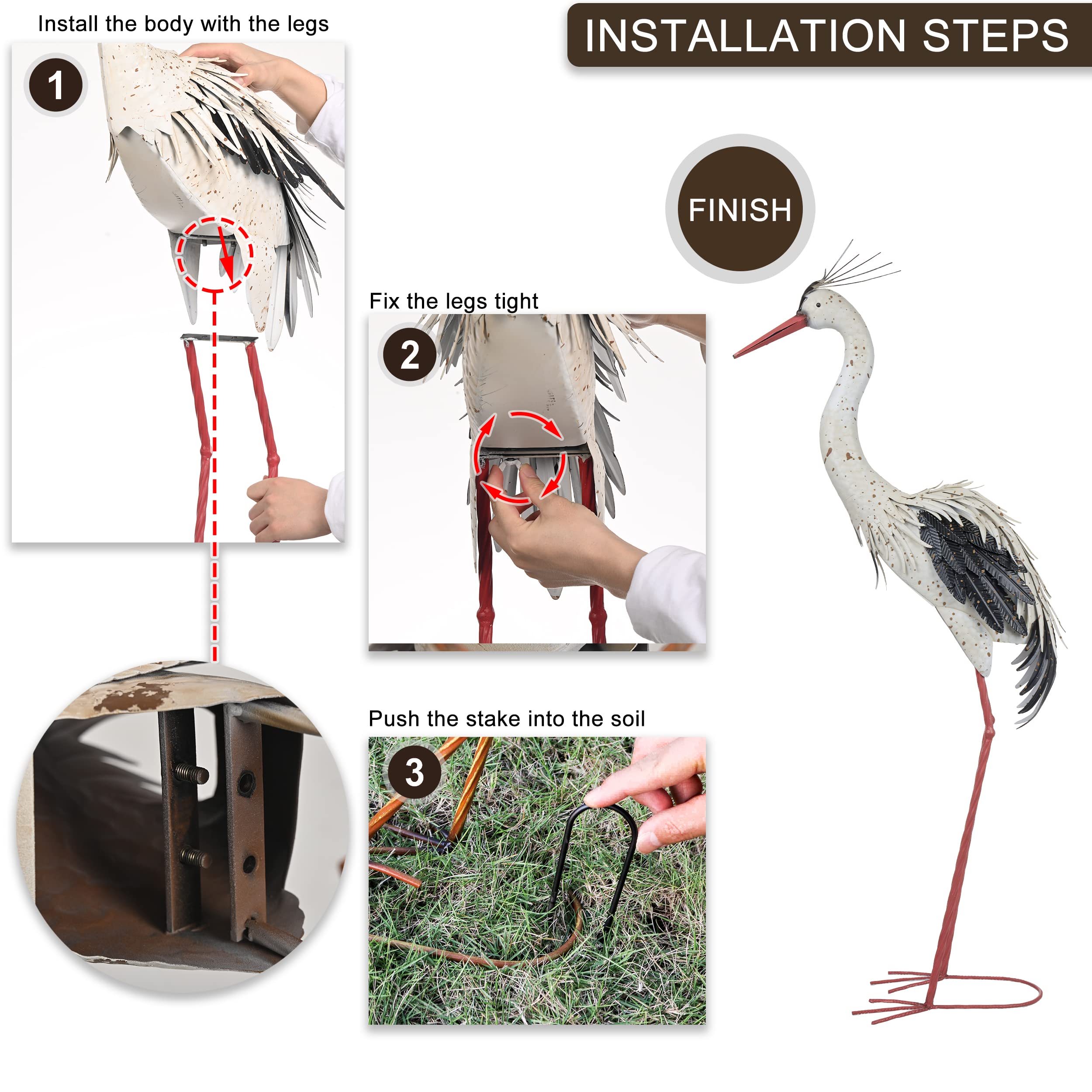 INSTALLATION STEPS

Install the body with the legs

1

Fix the legs tight

2

Push the stake into the soil

3

FINISH